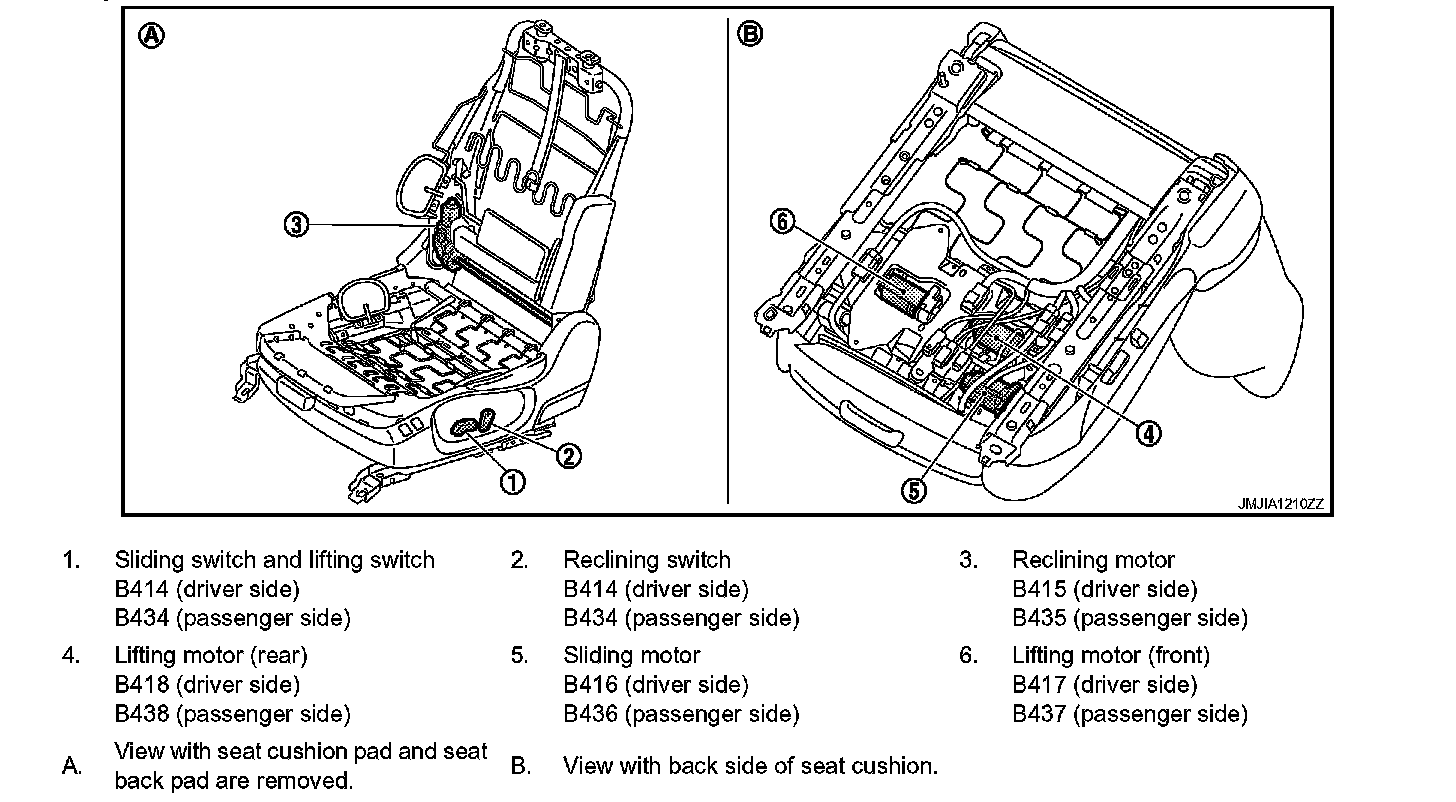 A

3

2

1

B

6

4

5

JMJIA1210ZZ

1. Sliding switch and lifting switch
B414 (driver side)
B434 (passenger side)

2. Reclining switch
B414 (driver side)
B434 (passenger side)

3. Reclining motor
B415 (driver side)
B435 (passenger side)

4. Lifting motor (rear)
B418 (driver side)
B438 (passenger side)

5. Sliding motor
B416 (driver side)
B436 (passenger side)

6. Lifting motor (front)
B417 (driver side)
B437 (passenger side)

A. View with seat cushion pad and seat back pad are removed.

B. View with back side of seat cushion.