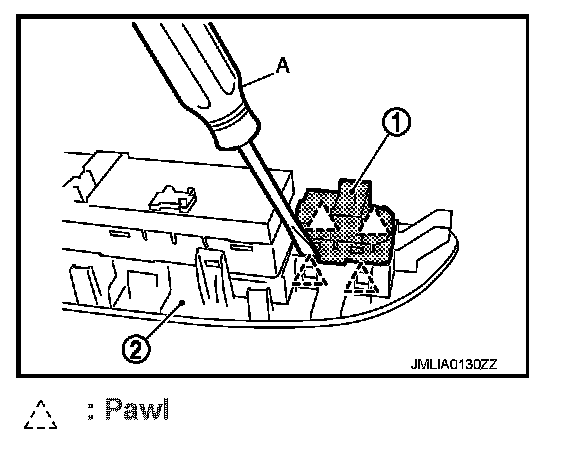 A

1

2

JMLIA0130ZZ

: Pawl