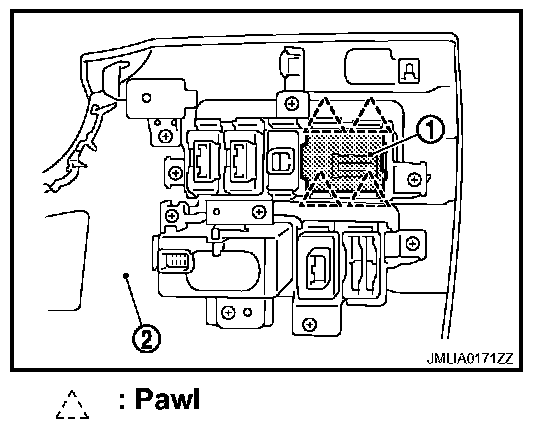 A

①

②

JMLIA0171ZZ

: Pawl