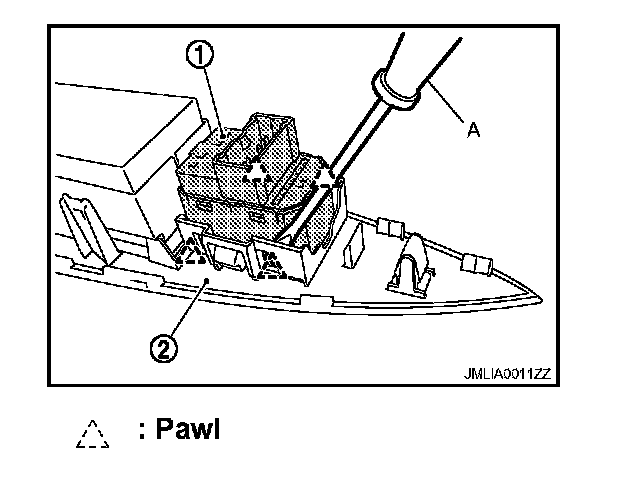 ①
A
②
JMLIA0011ZZ

: Pawl