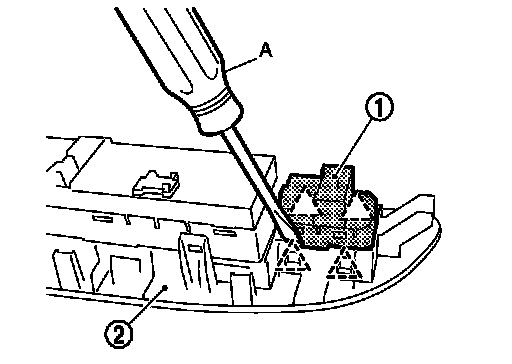 A
1
2