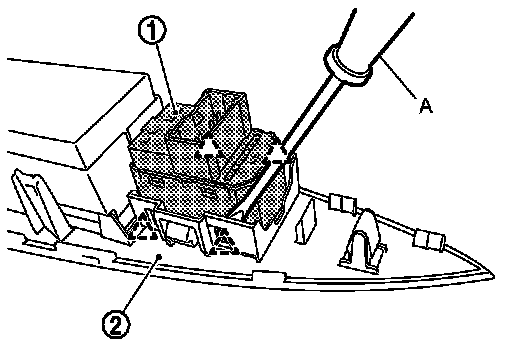 1
A
2