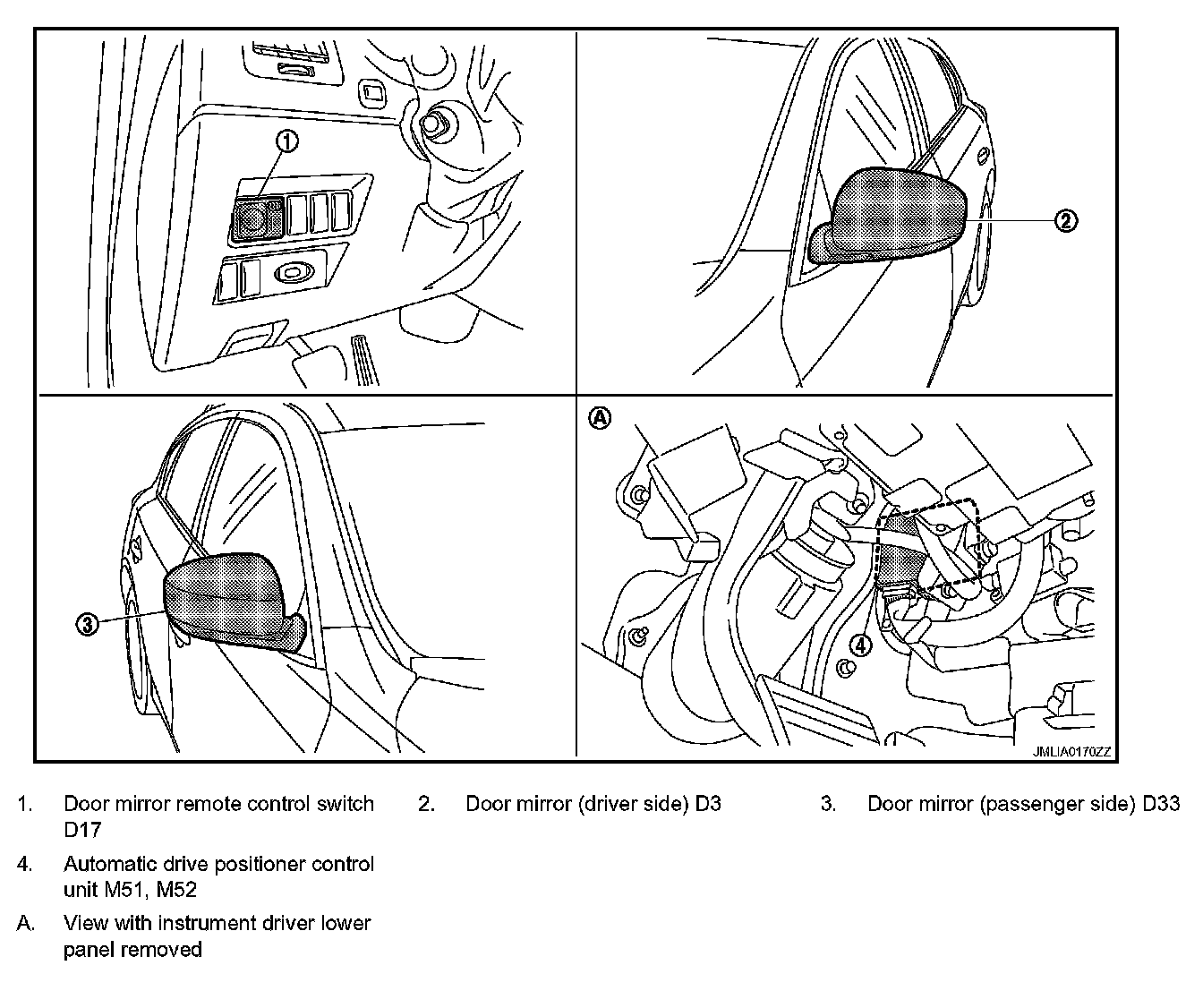 1

2

3

A

4

JMLIA0170ZZ

1. Door mirror remote control switch D17

2. Door mirror (driver side) D3

3. Door mirror (passenger side) D33

4. Automatic drive positioner control unit M51, M52

A. View with instrument driver lower panel removed