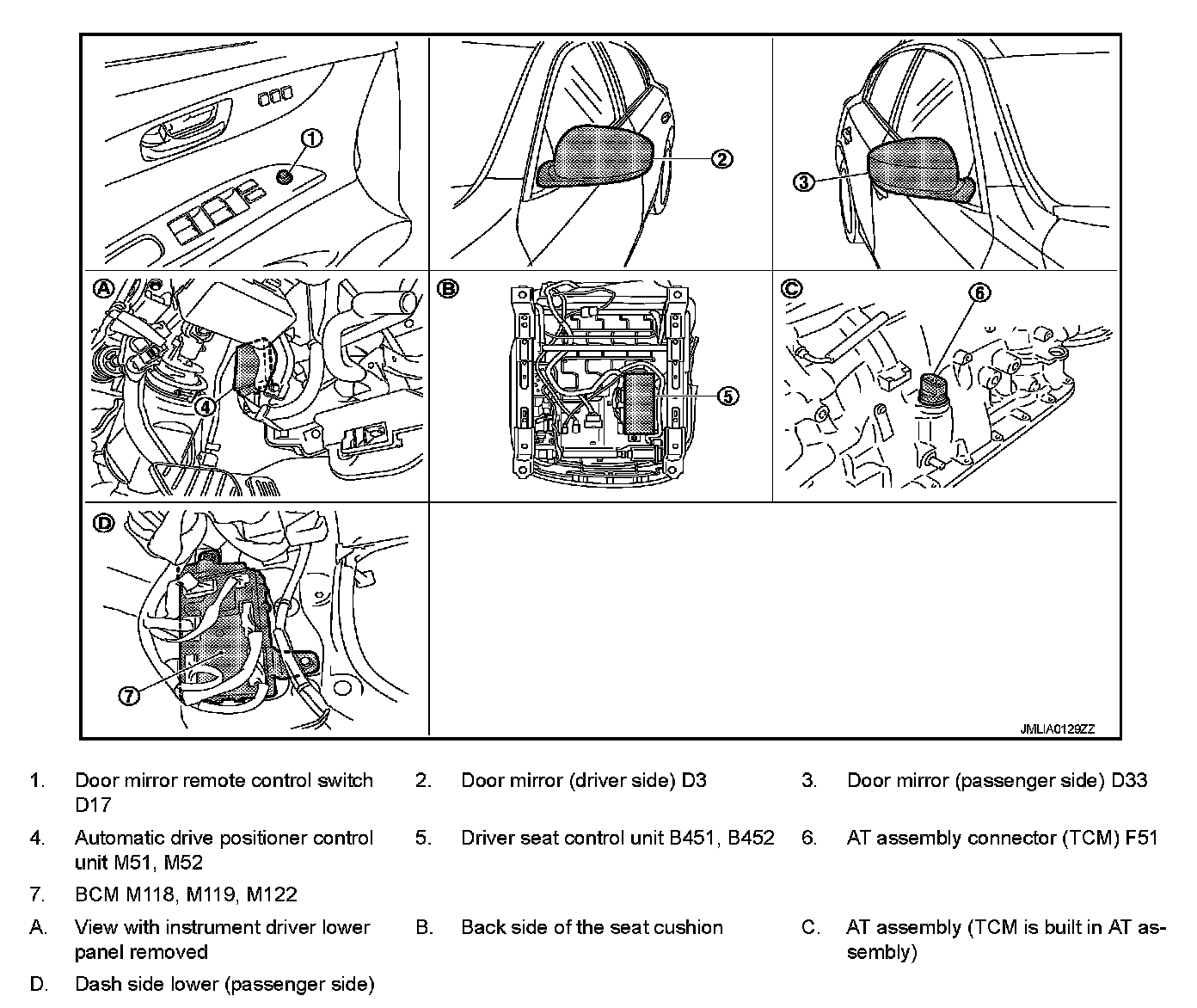 ①

②

③

Ⓐ

④

Ⓑ

⑤

Ⓒ

⑥

Ⓓ

⑦

JMLIA0129ZZ

1. Door mirror remote control switch D17

2. Door mirror (driver side) D3

3. Door mirror (passenger side) D33

4. Automatic drive positioner control unit M51, M52

5. Driver seat control unit B451, B452

6. AT assembly connector (TCM) F51

7. BCM M118, M119, M122

A. View with instrument driver lower panel removed

B. Back side of the seat cushion

C. AT assembly (TCM is built in AT assembly)

D. Dash side lower (passenger side)