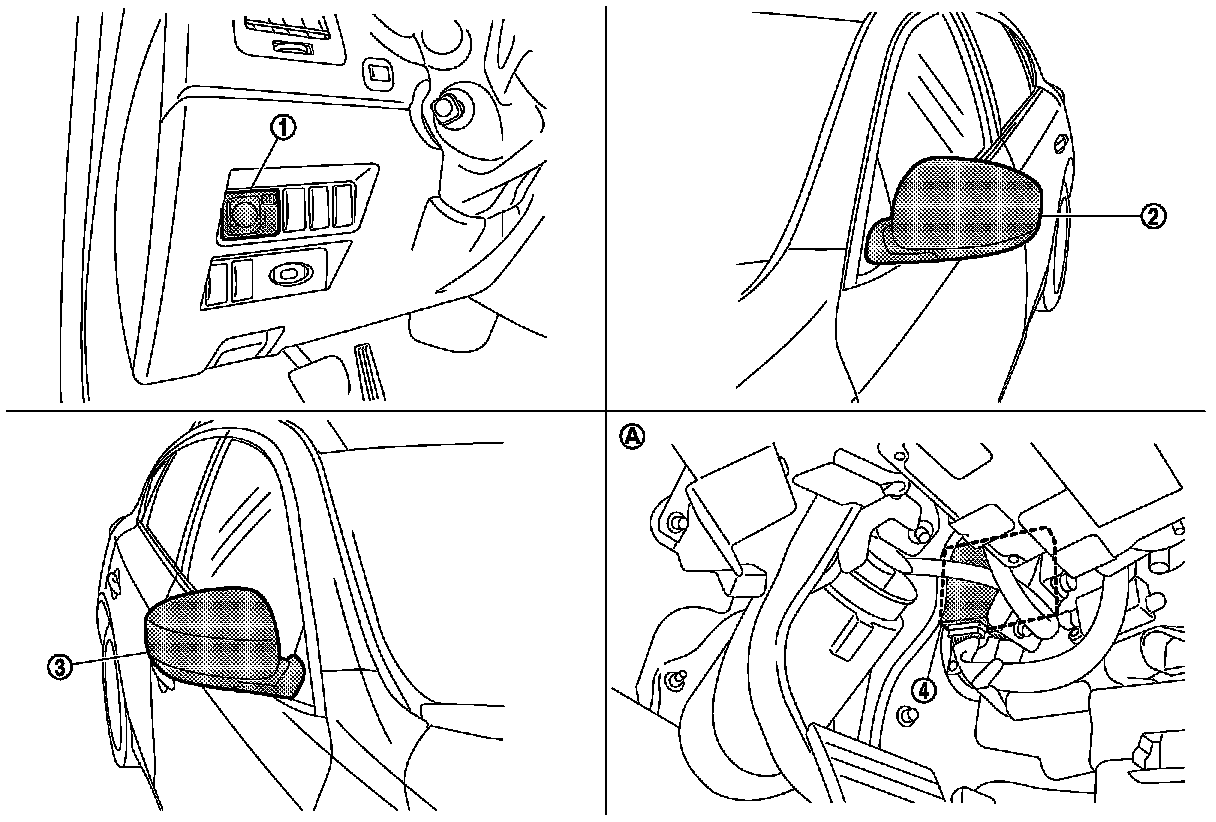 ①

②

③

Ⓐ

④