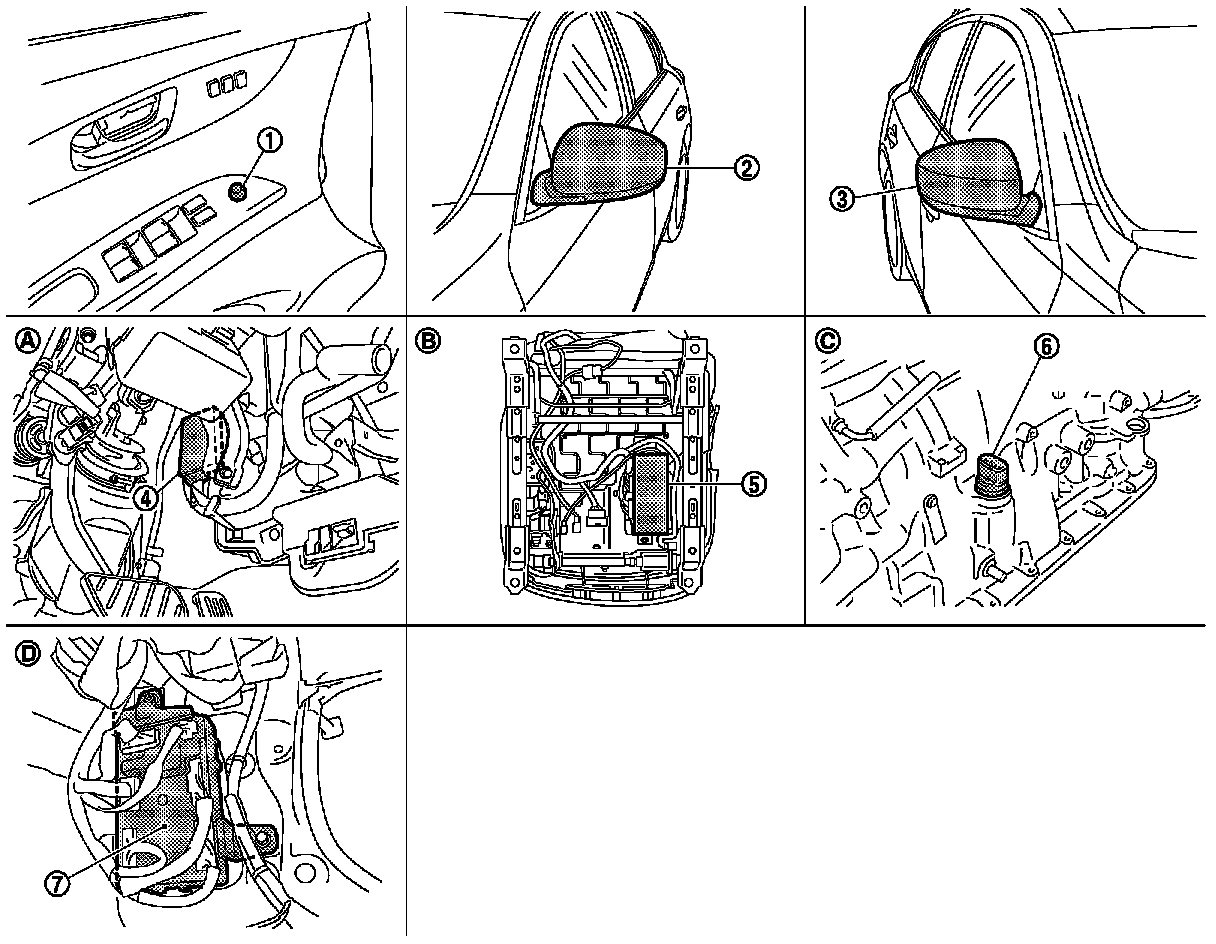 ①
②
③
A
④
B
⑤
C
⑥
D
⑦