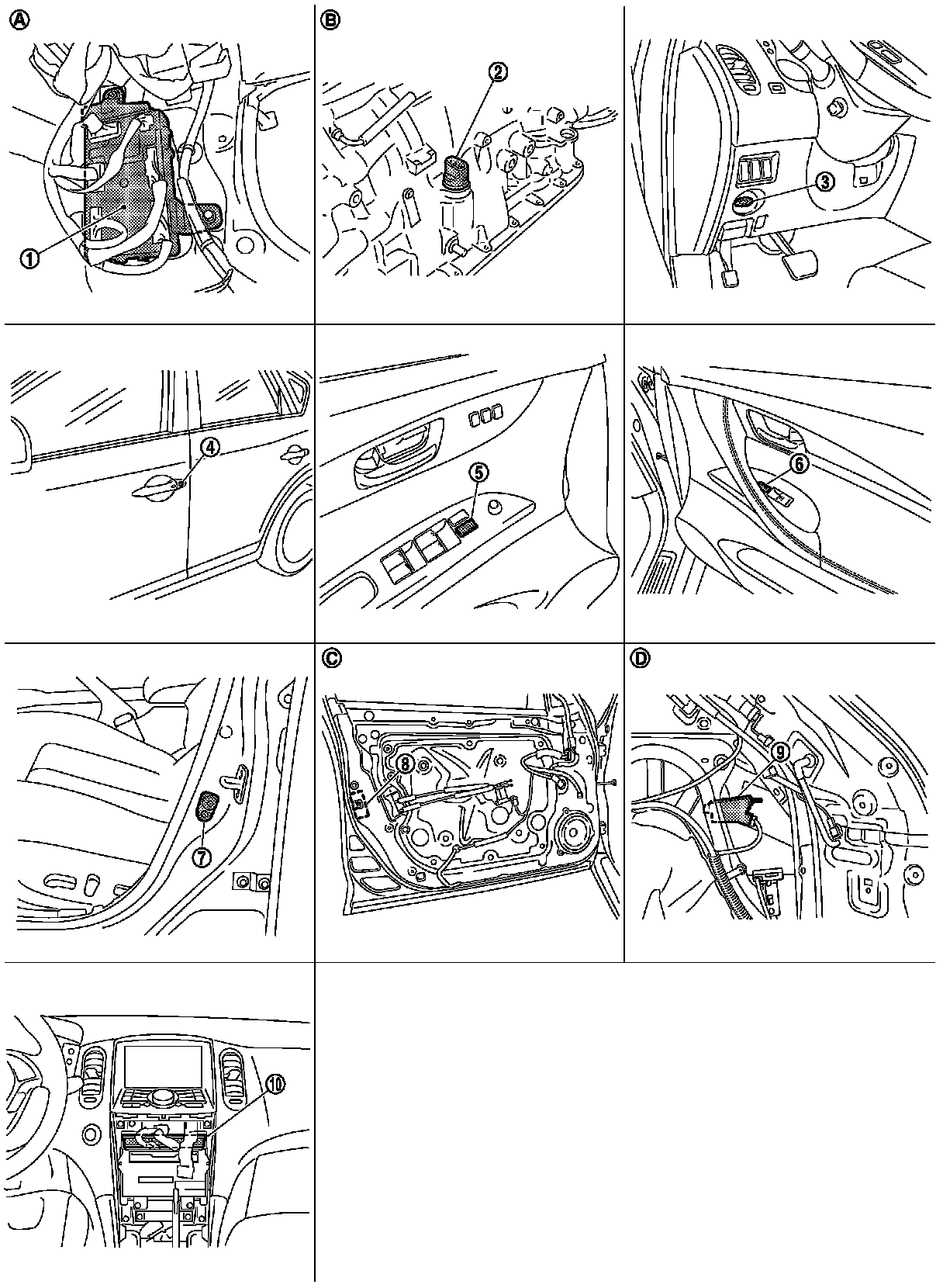 A
1
B
2
3
4
5
6
7
C
8
D
9
10