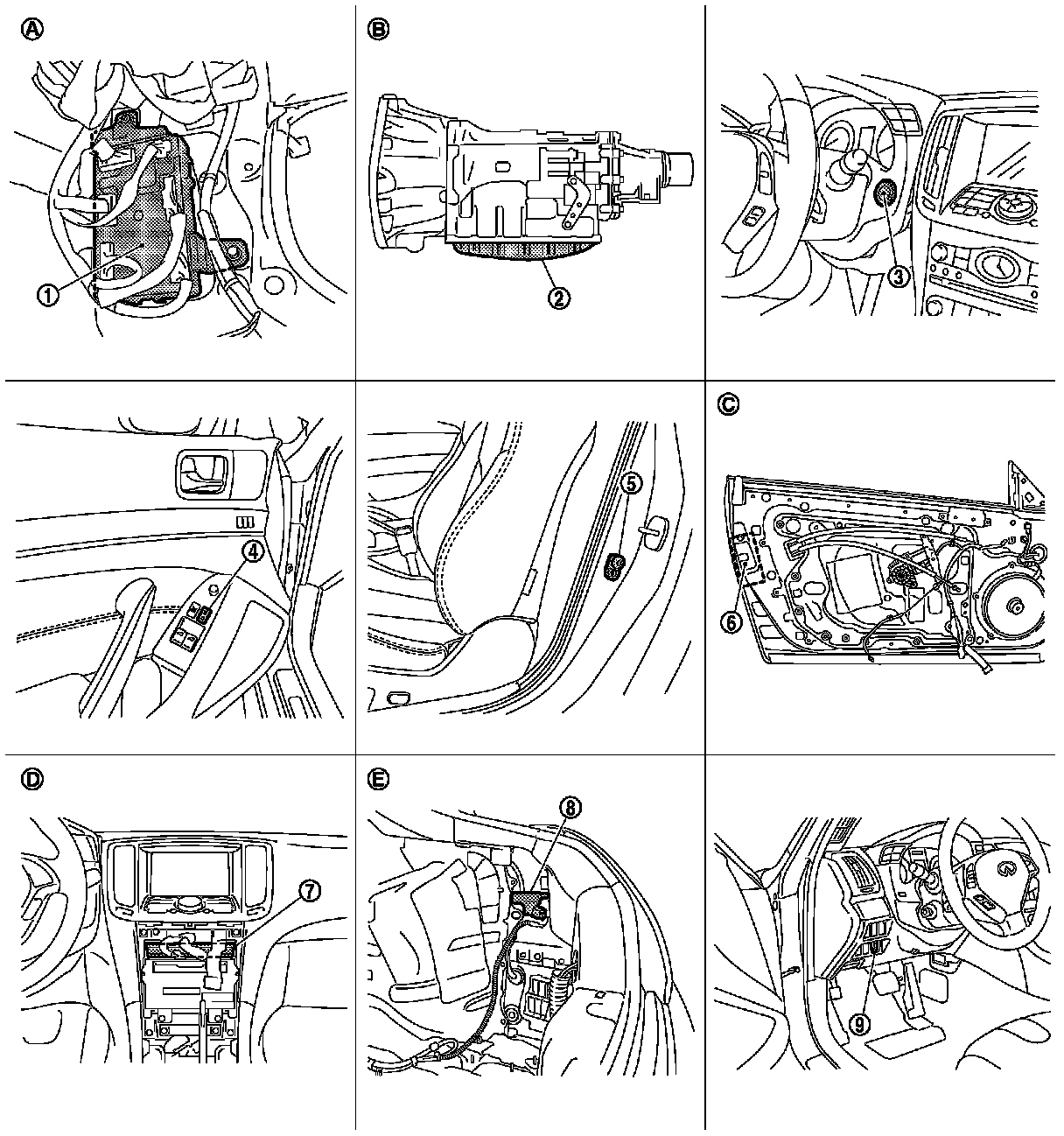 A
1
B
2
3
4
5
C
6
D
7
E
8
9