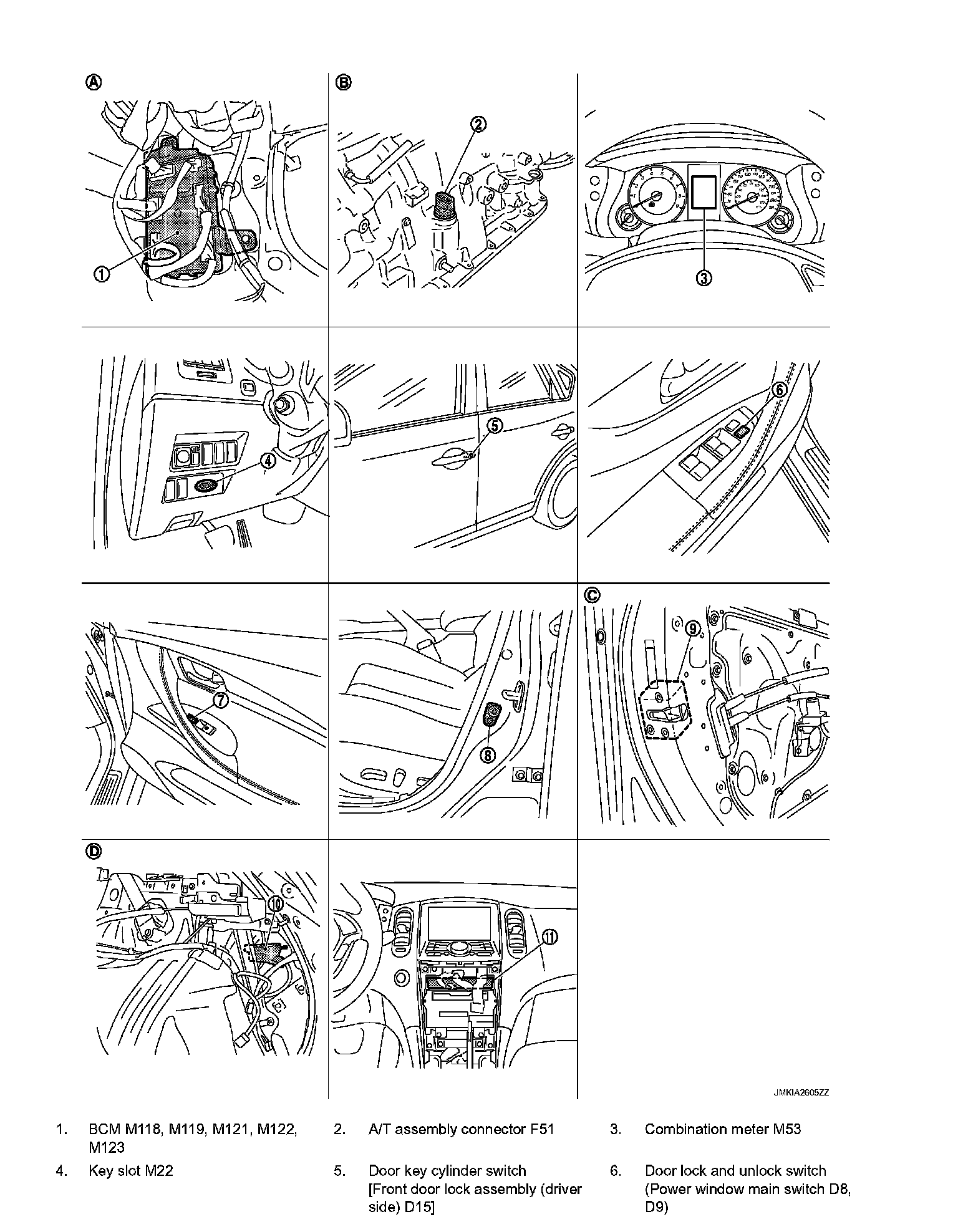 Ⓐ

①

Ⓑ

②

③

④

⑤

⑥

⑦

⑧

Ⓒ

⑨

Ⓓ

⑩

⑪

JMKIA2605ZZ

1. BCM M118, M119, M121, M122, M123

2. A/T assembly connector F51

3. Combination meter M53

4. Key slot M22

5. Door key cylinder switch [Front door lock assembly (driver side) D15]

6. Door lock and unlock switch (Power window main switch D8, D9)