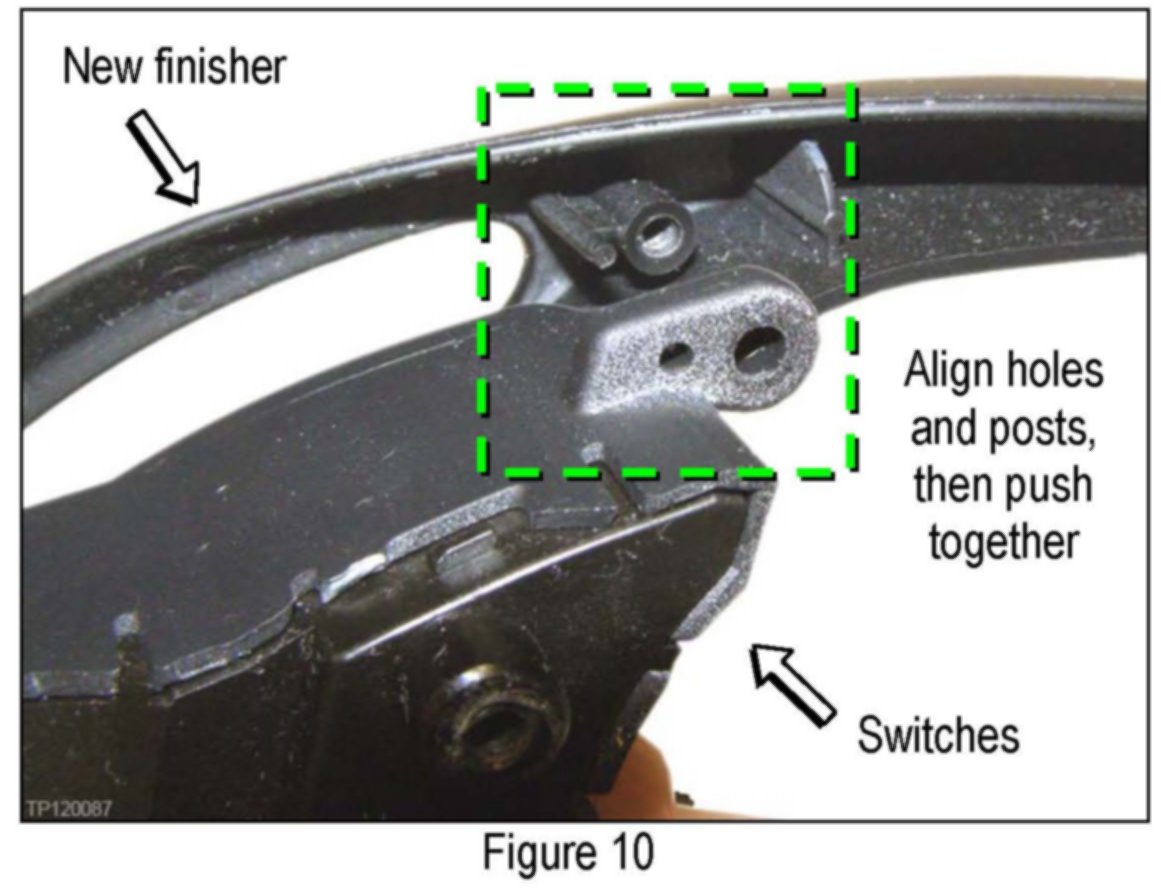 New finisher

Align holes and posts, then push together

Switches

TP120087

Figure 10