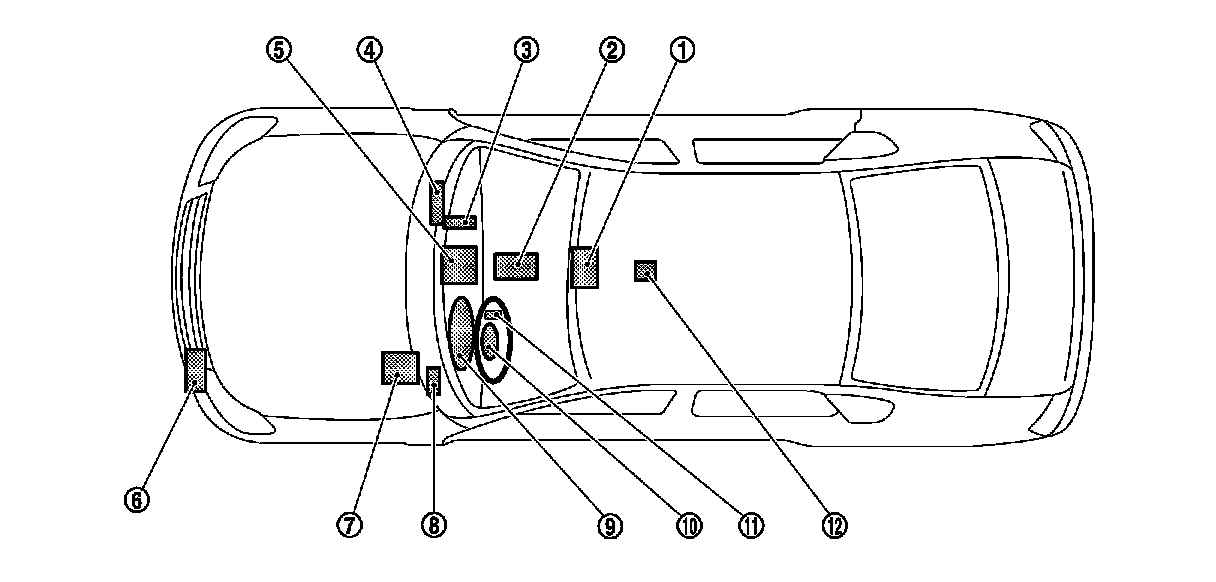 ⑤ ④ ③ ② ①

⑥ ⑦ ⑧ ⑨ ⑩ ⑪ ⑫