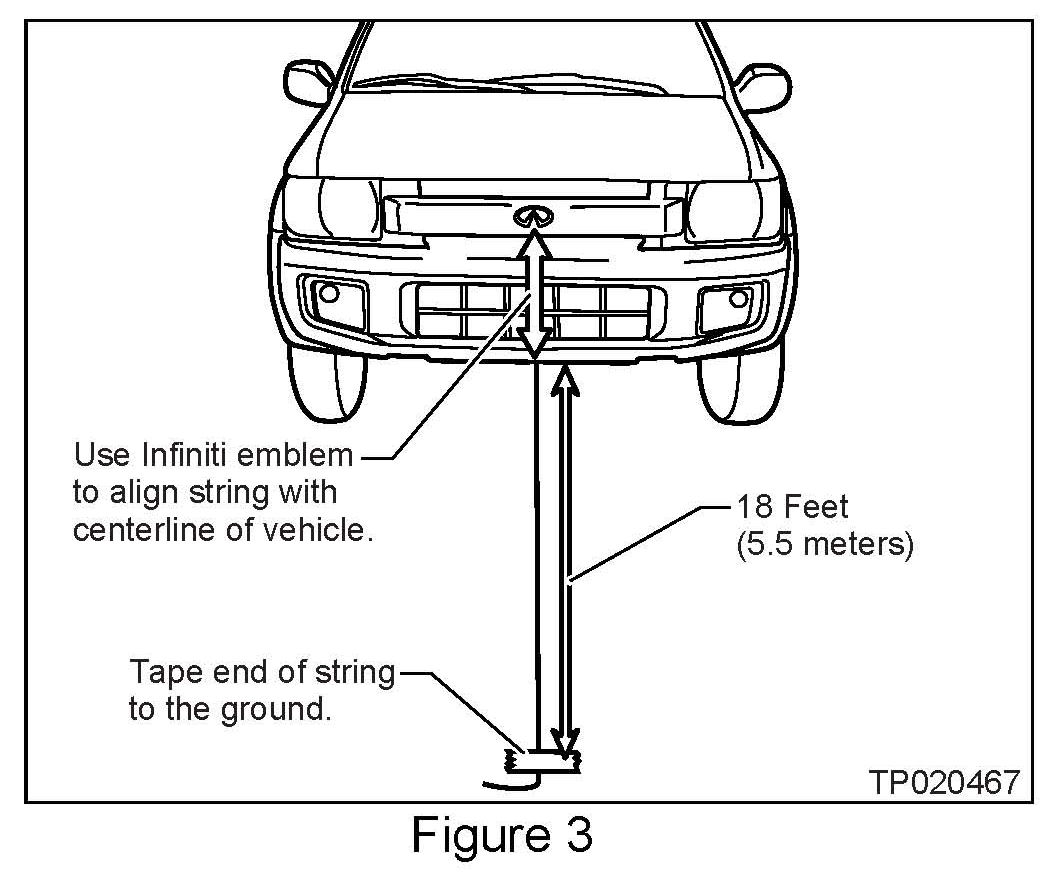 Use Infiniti emblem to align string with centerline of vehicle.

18 Feet (5.5 meters)

Tape end of string to the ground.

TP020467

Figure 3