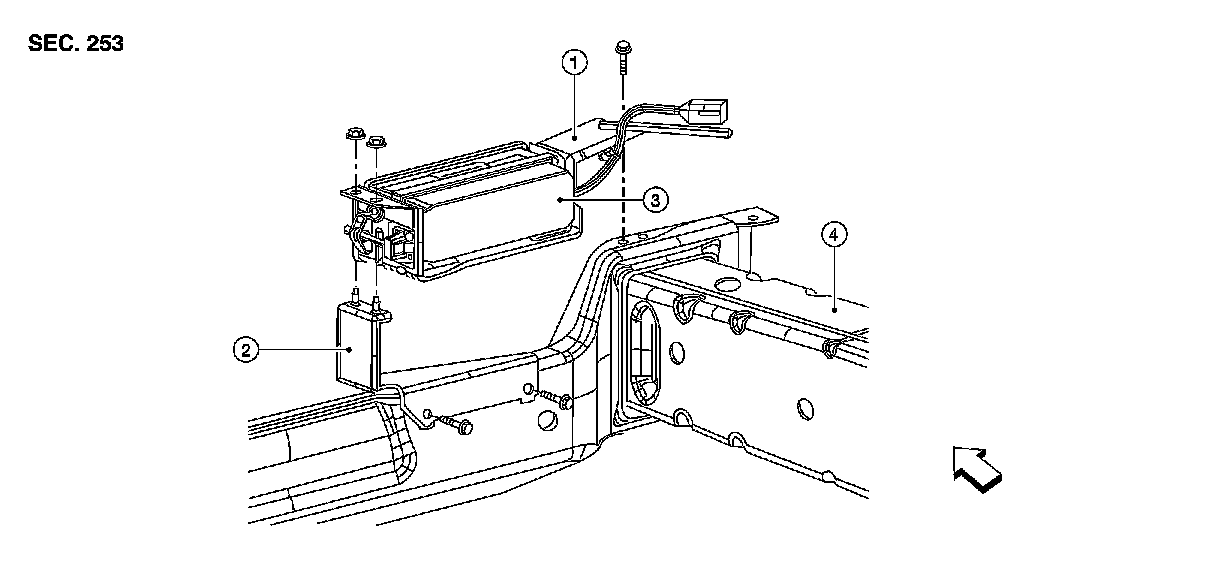 SEC. 253

1

3

4

2