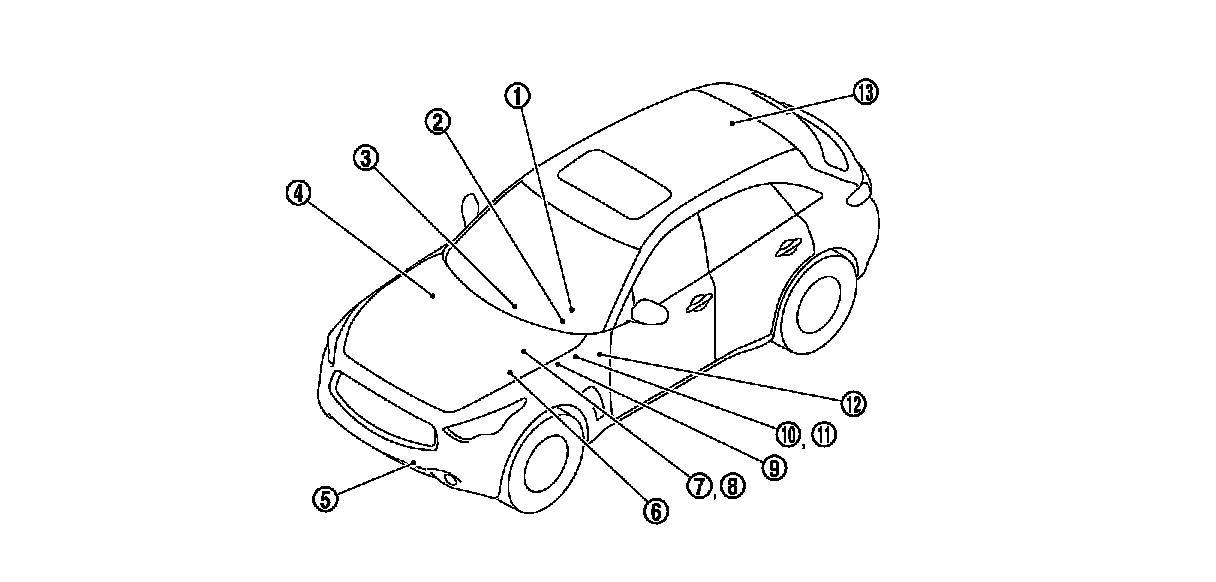 ①
②
③
④
⑬
⑫
⑩, ⑪
⑨
⑦, ⑧
⑥
⑤