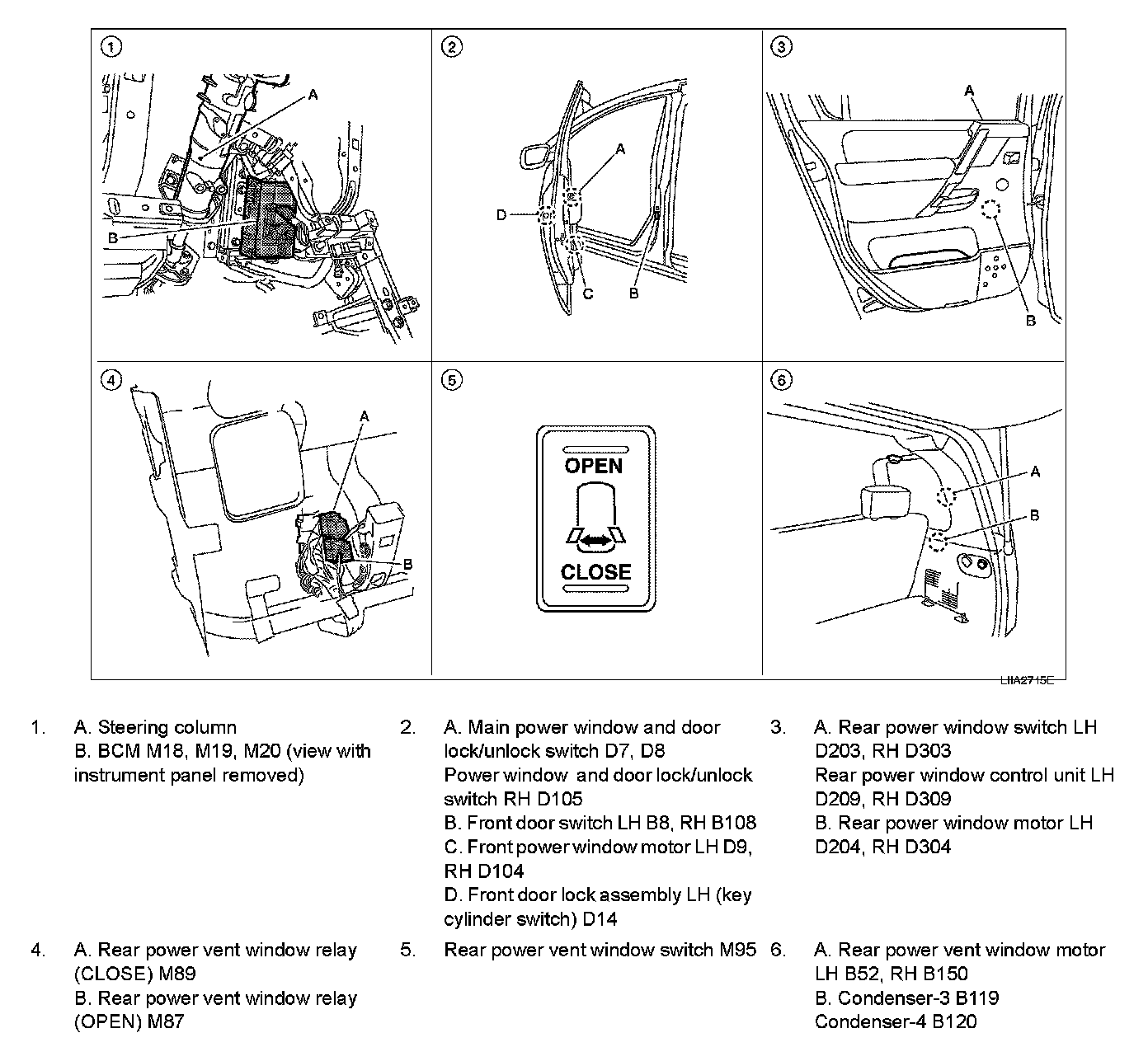 1
A
B

2
A
D
C
B

3
A
B

4
A
B

5
OPEN
CLOSE

6
A
B

LIIA2715E

1. A. Steering column
B. BCM M18, M19, M20 (view with instrument panel removed)

2. A. Main power window and door lock/unlock switch D7, D8
Power window and door lock/unlock switch RH D105
B. Front door switch LH B8, RH B108
C. Front power window motor LH D9, RH D104
D. Front door lock assembly LH (key cylinder switch) D14

3. A. Rear power window switch LH D203, RH D303
Rear power window control unit LH D209, RH D309
B. Rear power window motor LH D204, RH D304

4. A. Rear power vent window relay (CLOSE) M89
B. Rear power vent window relay (OPEN) M87

5. Rear power vent window switch M95

6. A. Rear power vent window motor LH B52, RH B150
B. Condenser-3 B119
Condenser-4 B120