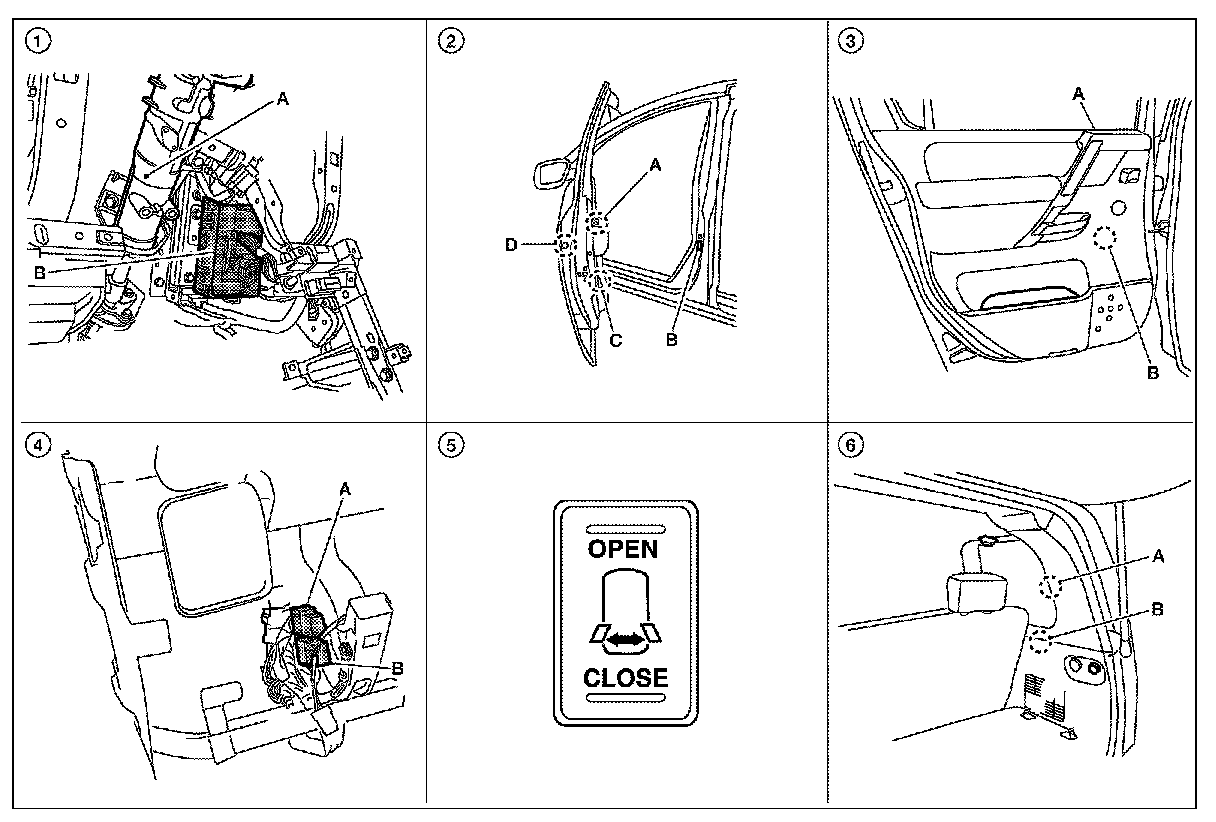 1
A
B

2
A
D
C
B

3
A
B

4
A
B

5
OPEN
CLOSE

6
A
B