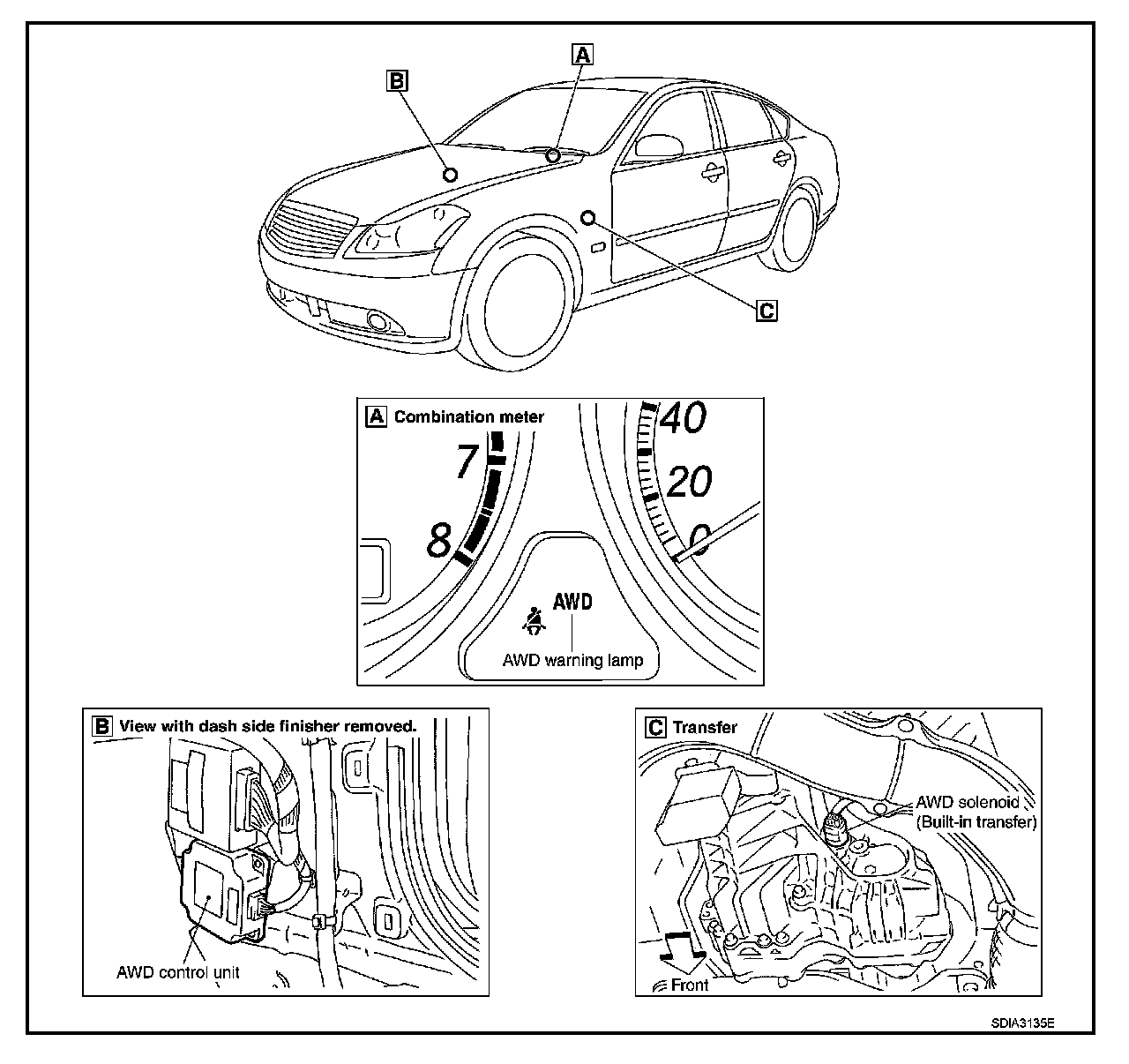 B
A
C

A Combination meter
7
8
40
20
0
AWD
AWD warning lamp

B View with dash side finisher removed.
AWD control unit

C Transfer
AWD solenoid (Built-in transfer)
Front

SDIA3135E