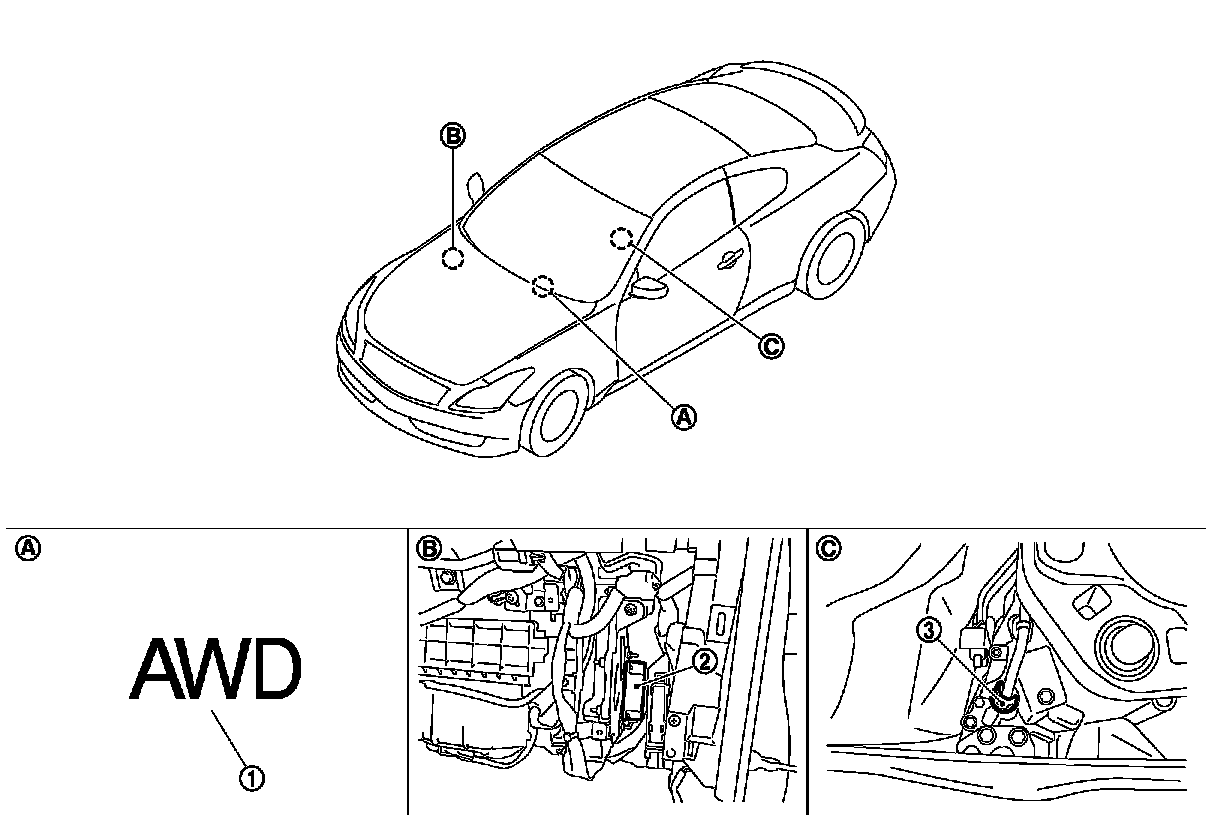 B
C
A
A
AWD
1
B
2
C
3