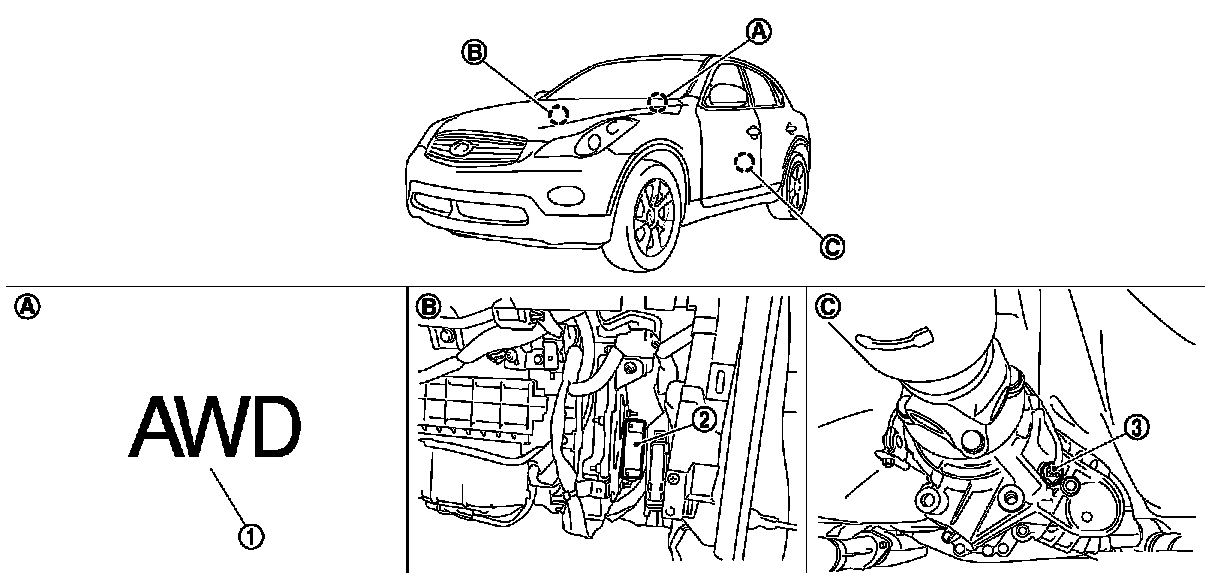 Ⓑ
Ⓐ
Ⓒ

Ⓐ
AWD
①

Ⓑ
②

Ⓒ
③