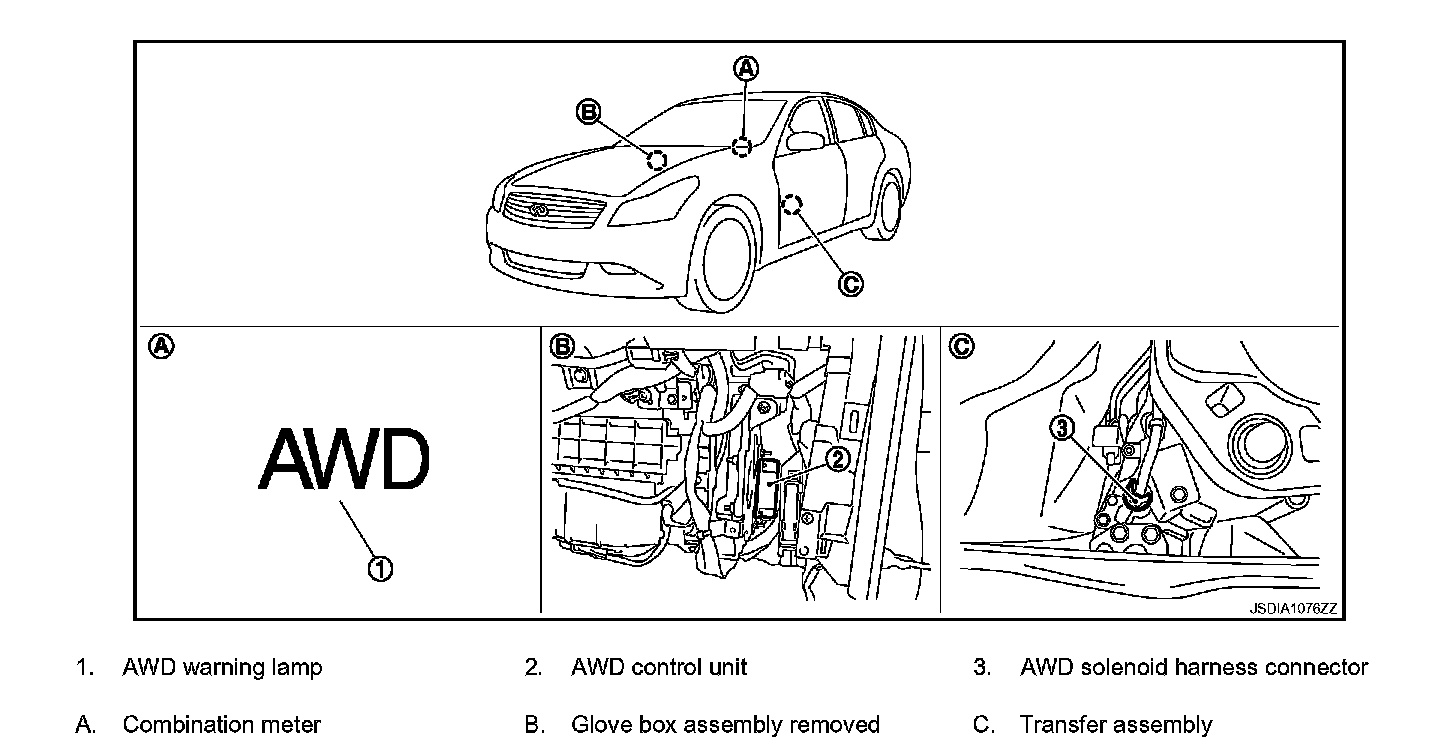 A
B
C
A
AWD
1
B
2
C
3
JSDIA1076ZZ

1. AWD warning lamp
2. AWD control unit
3. AWD solenoid harness connector
A. Combination meter
B. Glove box assembly removed
C. Transfer assembly