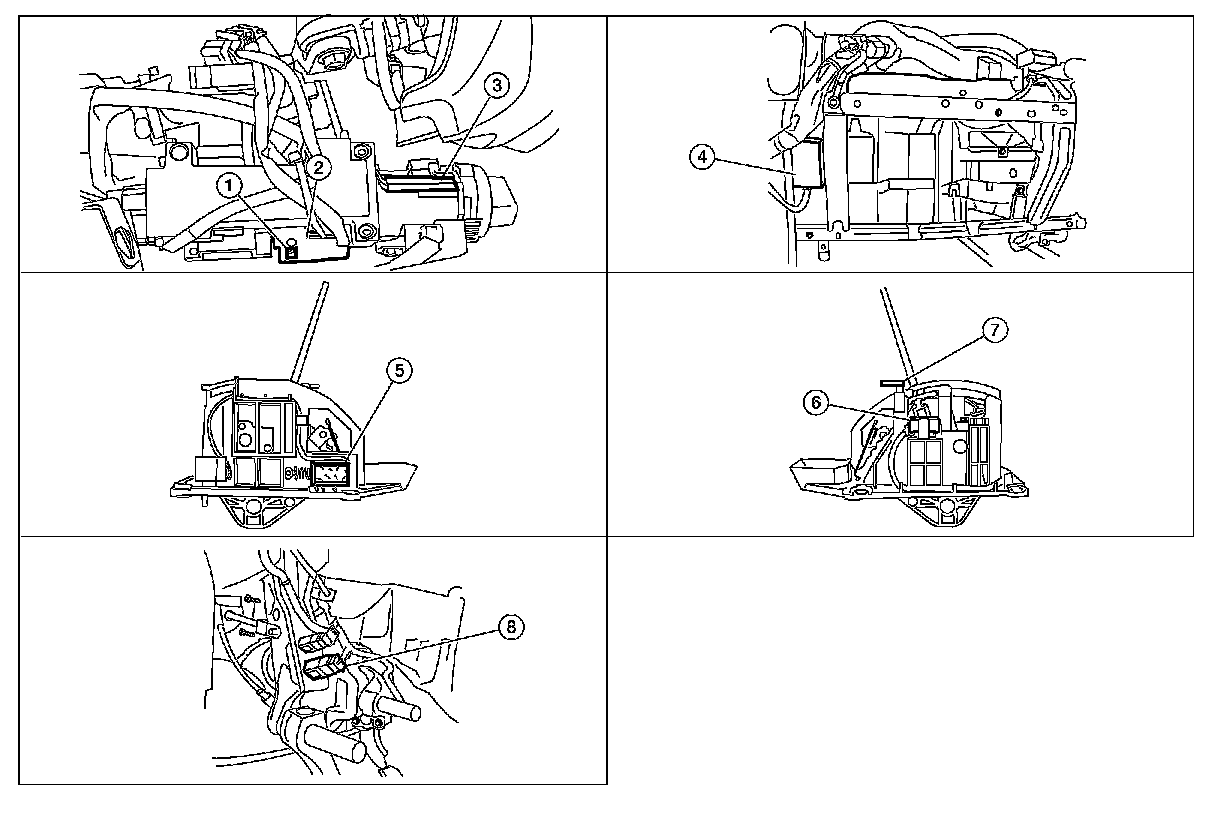 1
2
3
4
5
7
6
8