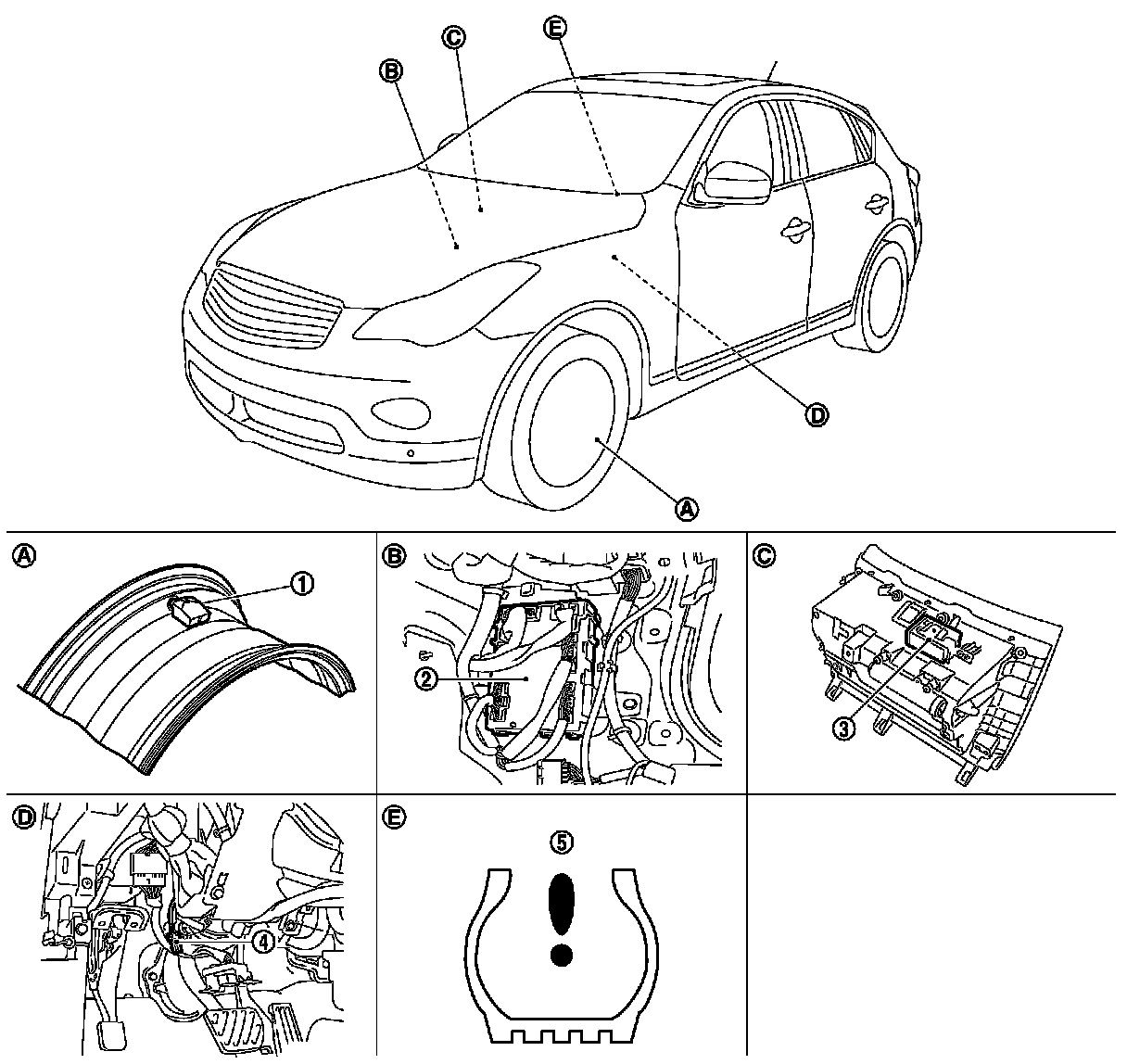 B
C
E
D
A

A
1

B
2

C
3

D
4

E
5