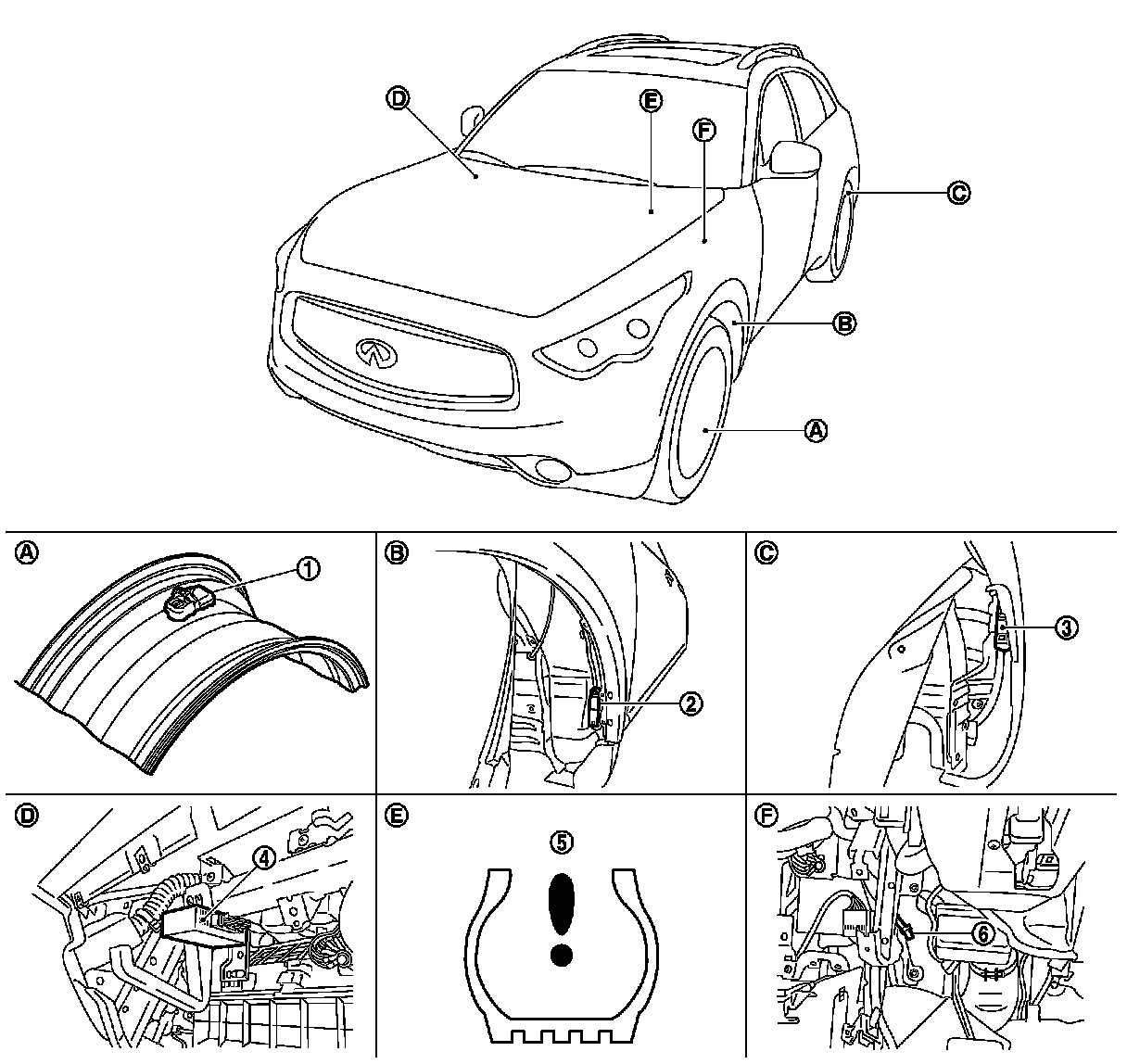 D
E
F
C
B
A

A
1

B
2

C
3

D
4

E
5

F
6