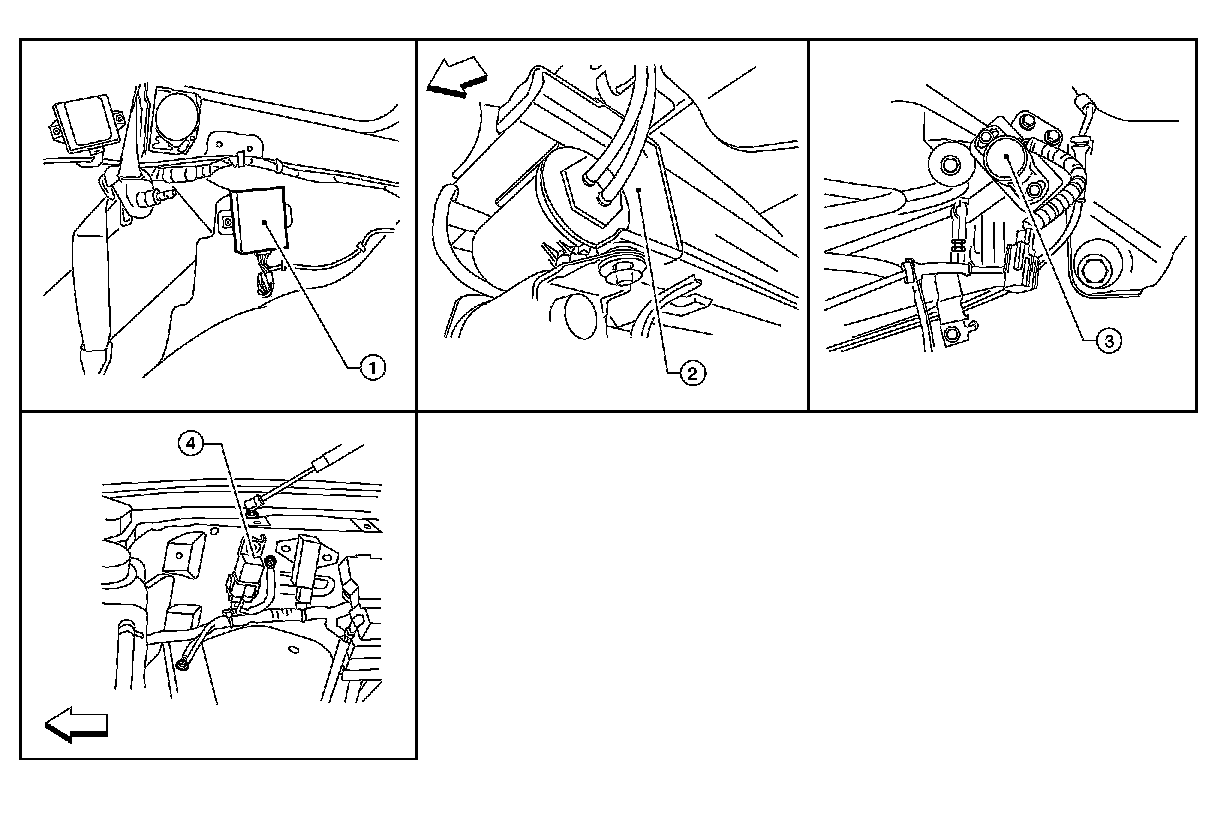 1
2
3
4