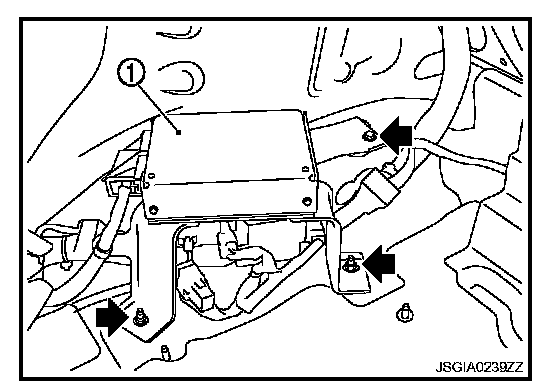 1

JSGIA0239ZZ