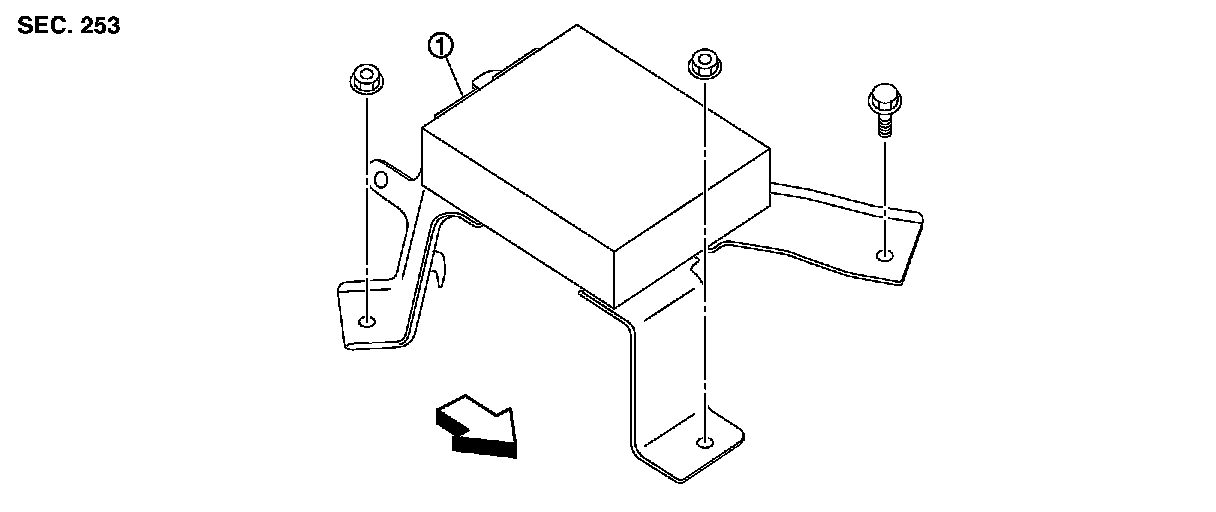 SEC. 253

①