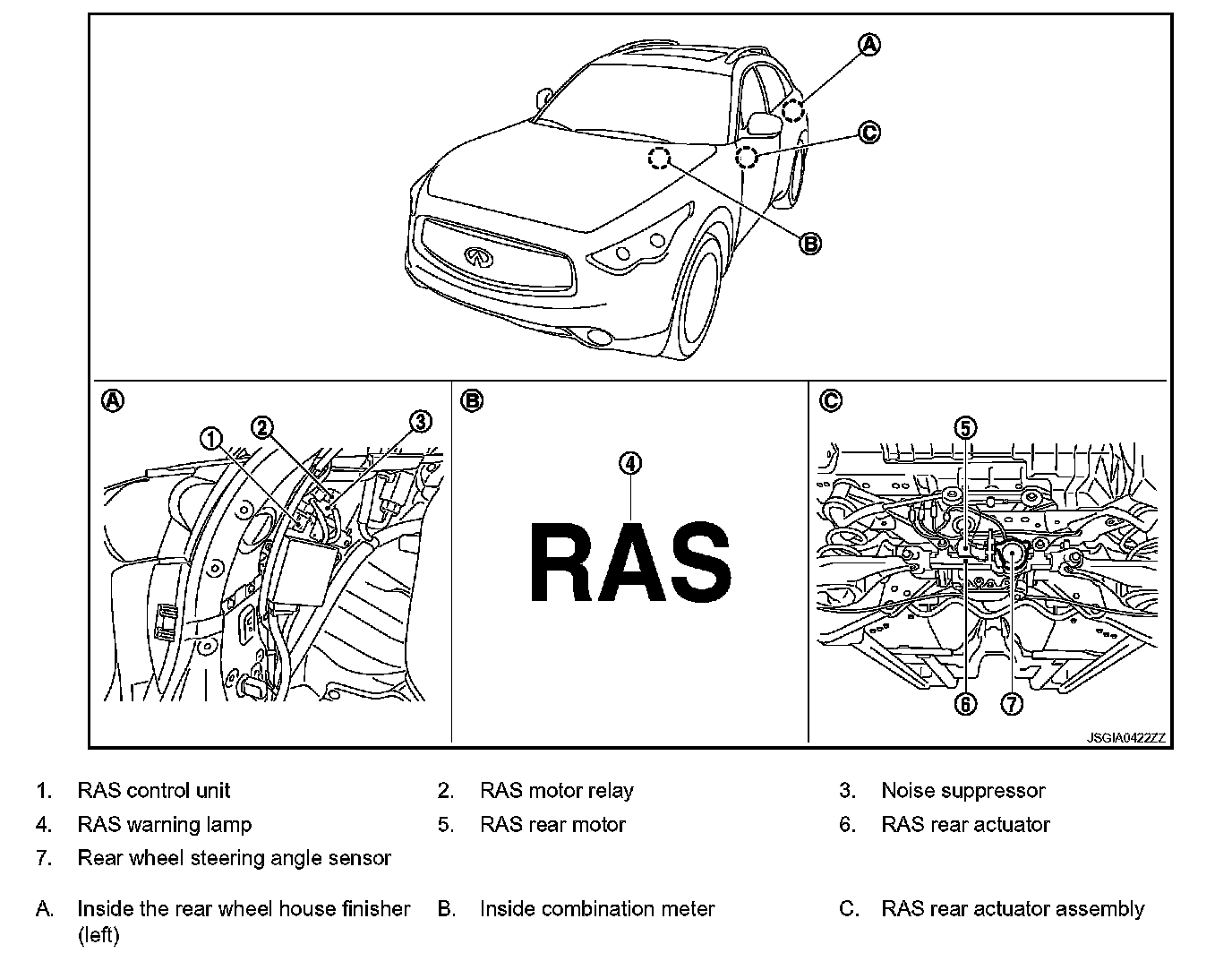 A
C
B

A
1
2
3

B
4
RAS

C
5
6
7

JSGIA0422ZZ

1. RAS control unit
2. RAS motor relay
3. Noise suppressor
4. RAS warning lamp
5. RAS rear motor
6. RAS rear actuator
7. Rear wheel steering angle sensor

A. Inside the rear wheel house finisher (left)
B. Inside combination meter
C. RAS rear actuator assembly