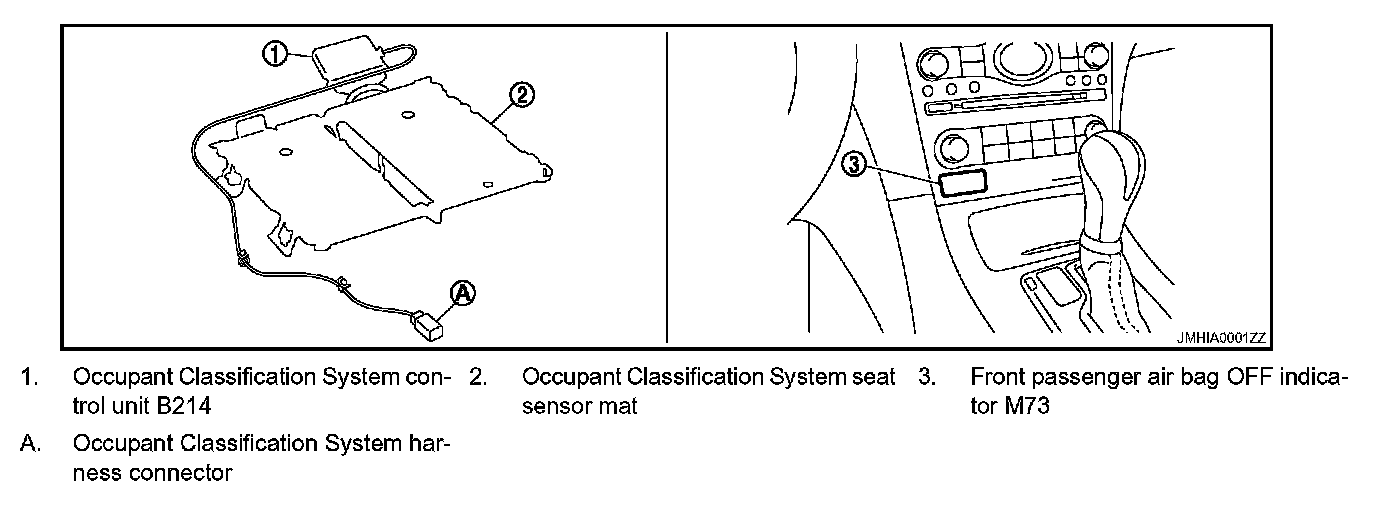 1

2

A

3

JMHIA0001ZZ

1. Occupant Classification System control unit B214

2. Occupant Classification System seat sensor mat

3. Front passenger air bag OFF indicator M73

A. Occupant Classification System harness connector