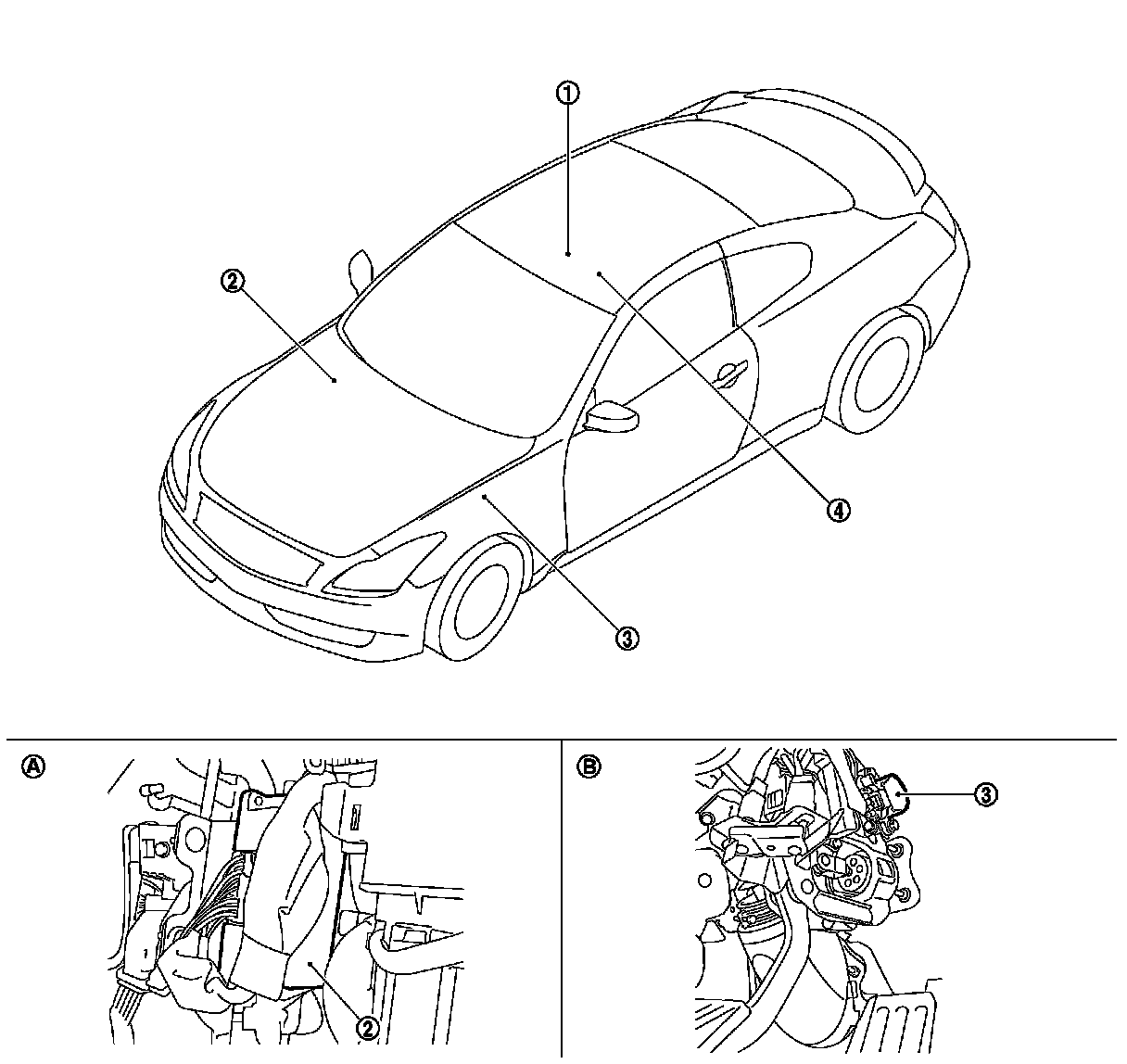 ①
②
④
③
Ⓐ
②
Ⓑ
③