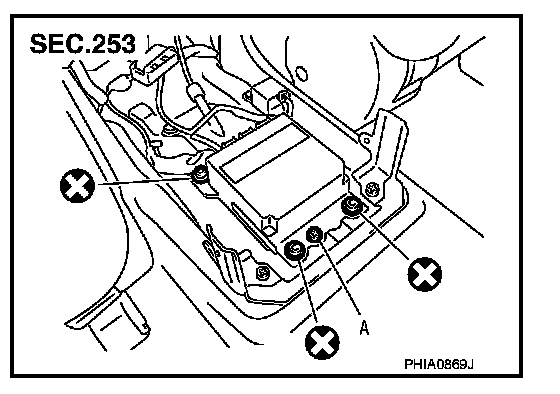 SEC.253

A

PHIA0869J