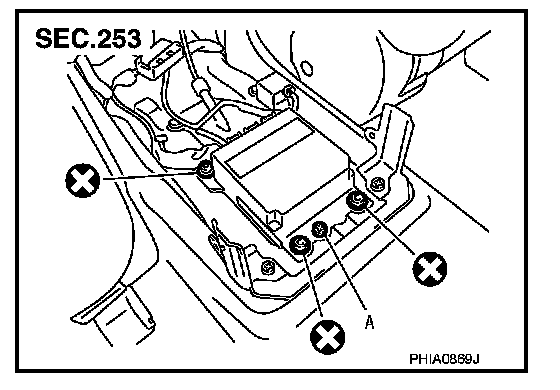 SEC.253

A

PHIA0869J