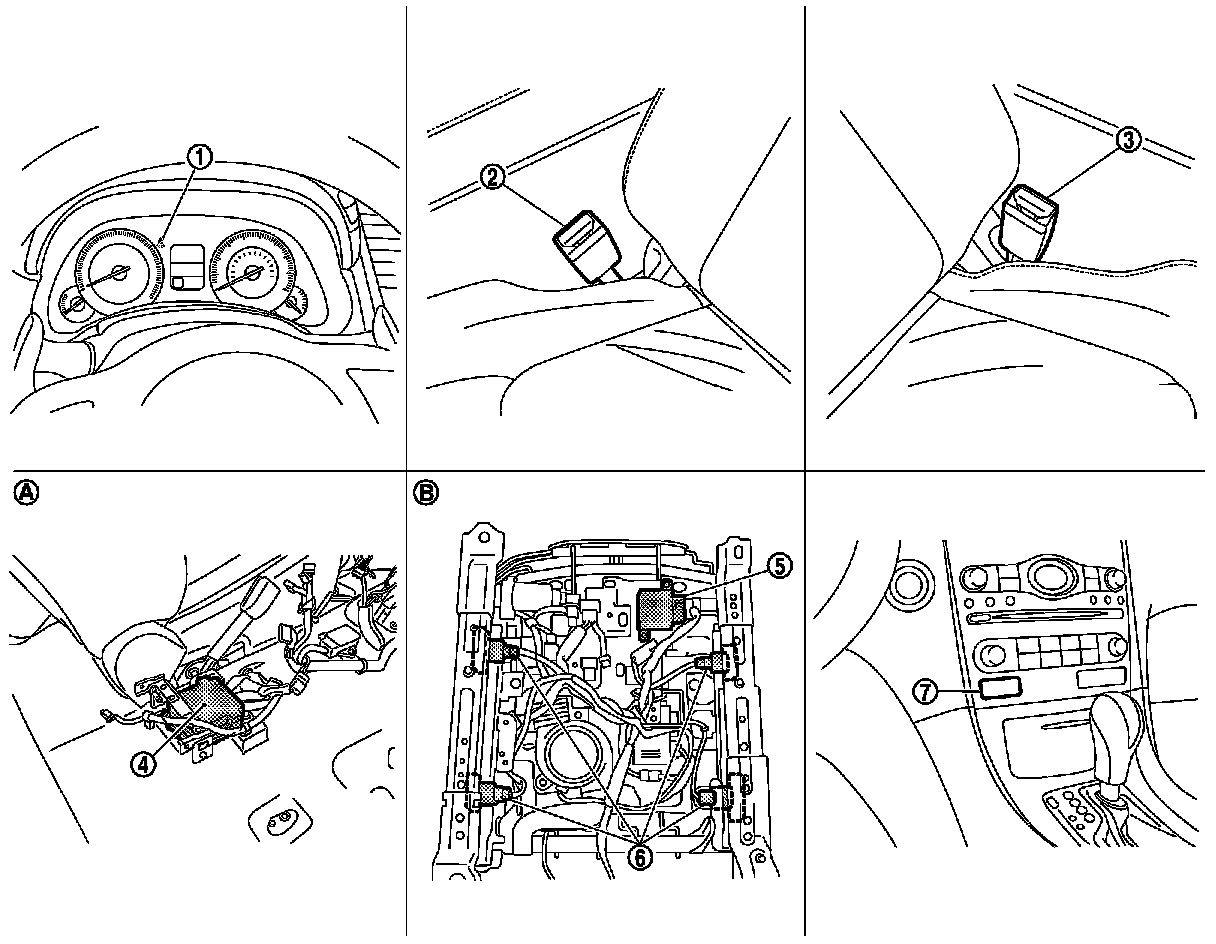 1
2
3
A
4
B
5
6
7