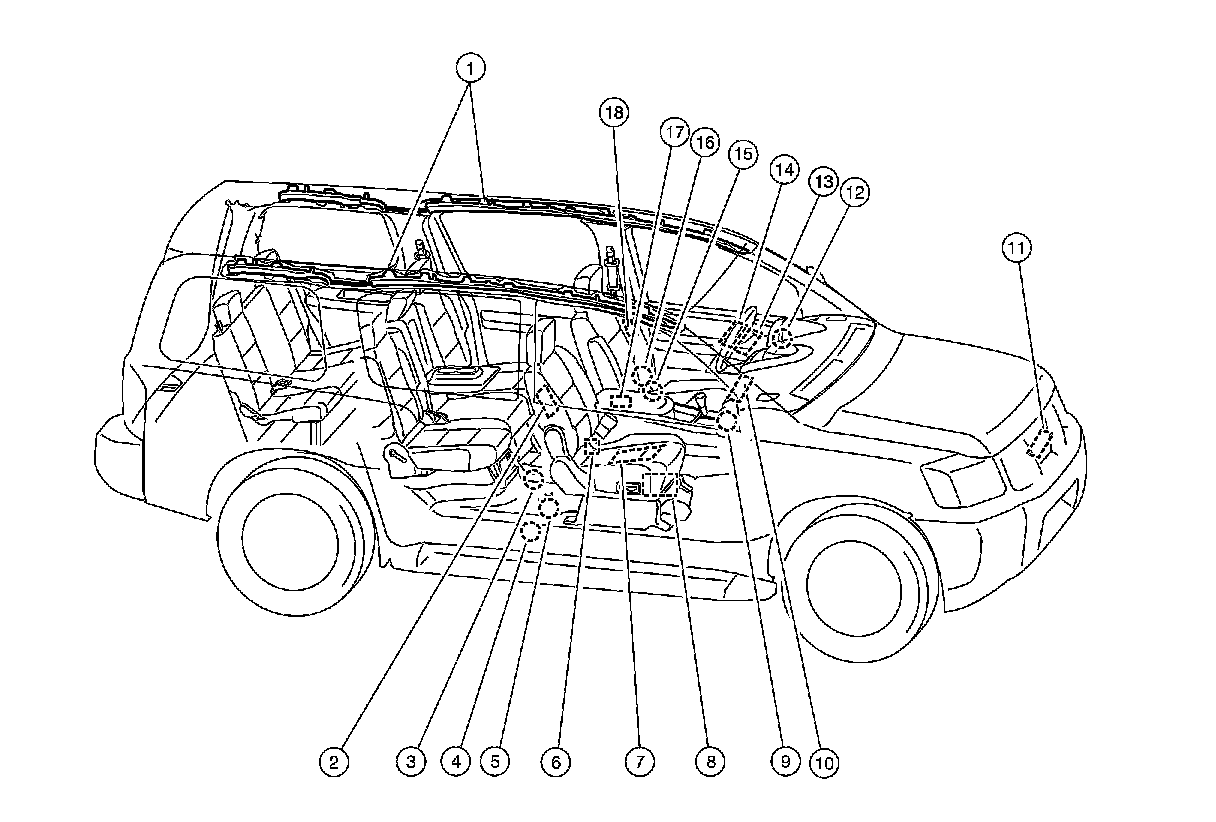 1
18
17
16
15
14
13
12
11
2
3
4
5
6
7
8
9
10