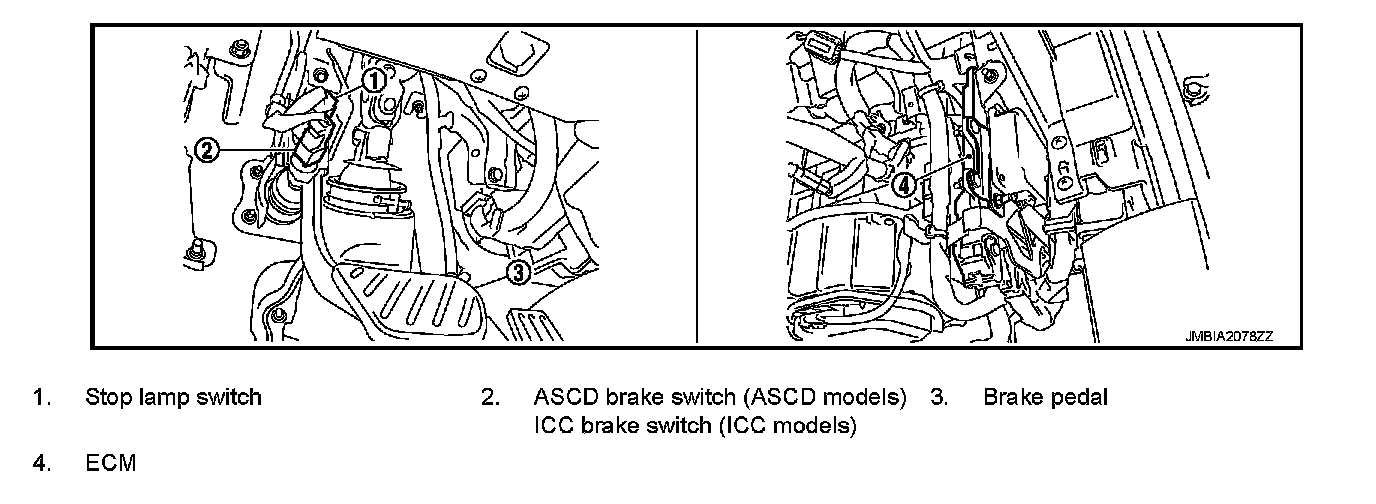 1
2
3
4
JMBIA2078ZZ

1. Stop lamp switch

2. ASCD brake switch (ASCD models)
ICC brake switch (ICC models)

3. Brake pedal

4. ECM