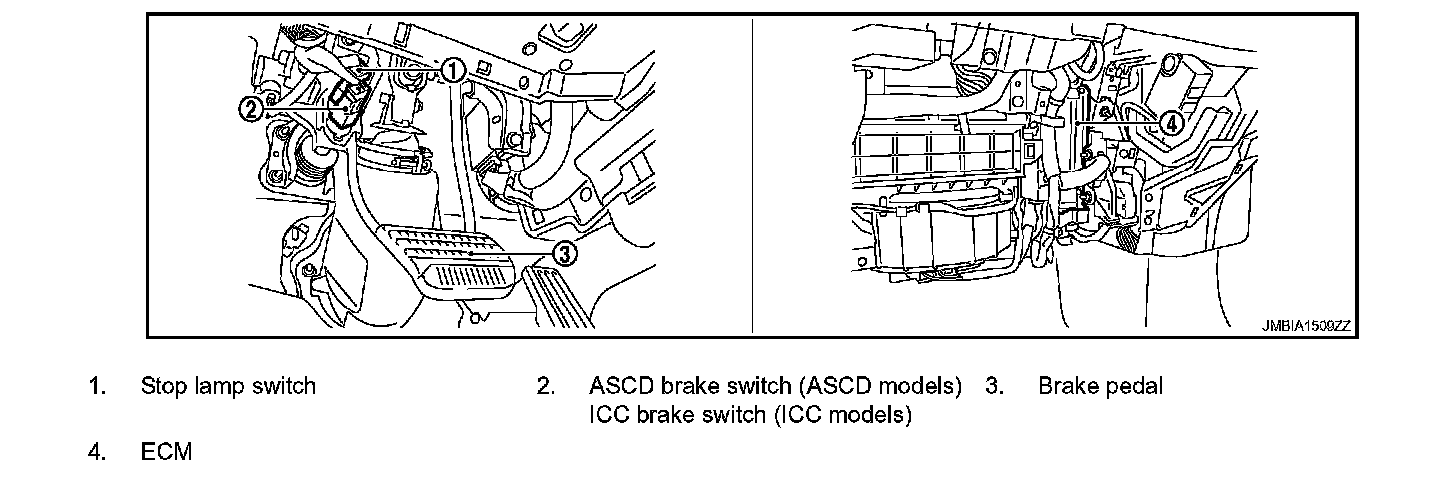 1
2
3
4
JMBIA1509ZZ

1. Stop lamp switch

2. ASCD brake switch (ASCD models)
ICC brake switch (ICC models)

3. Brake pedal

4. ECM