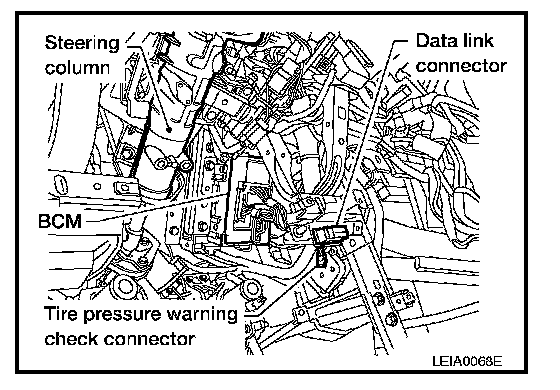 Steering column

Data link connector

BCM

Tire pressure warning check connector

LEIA0068E