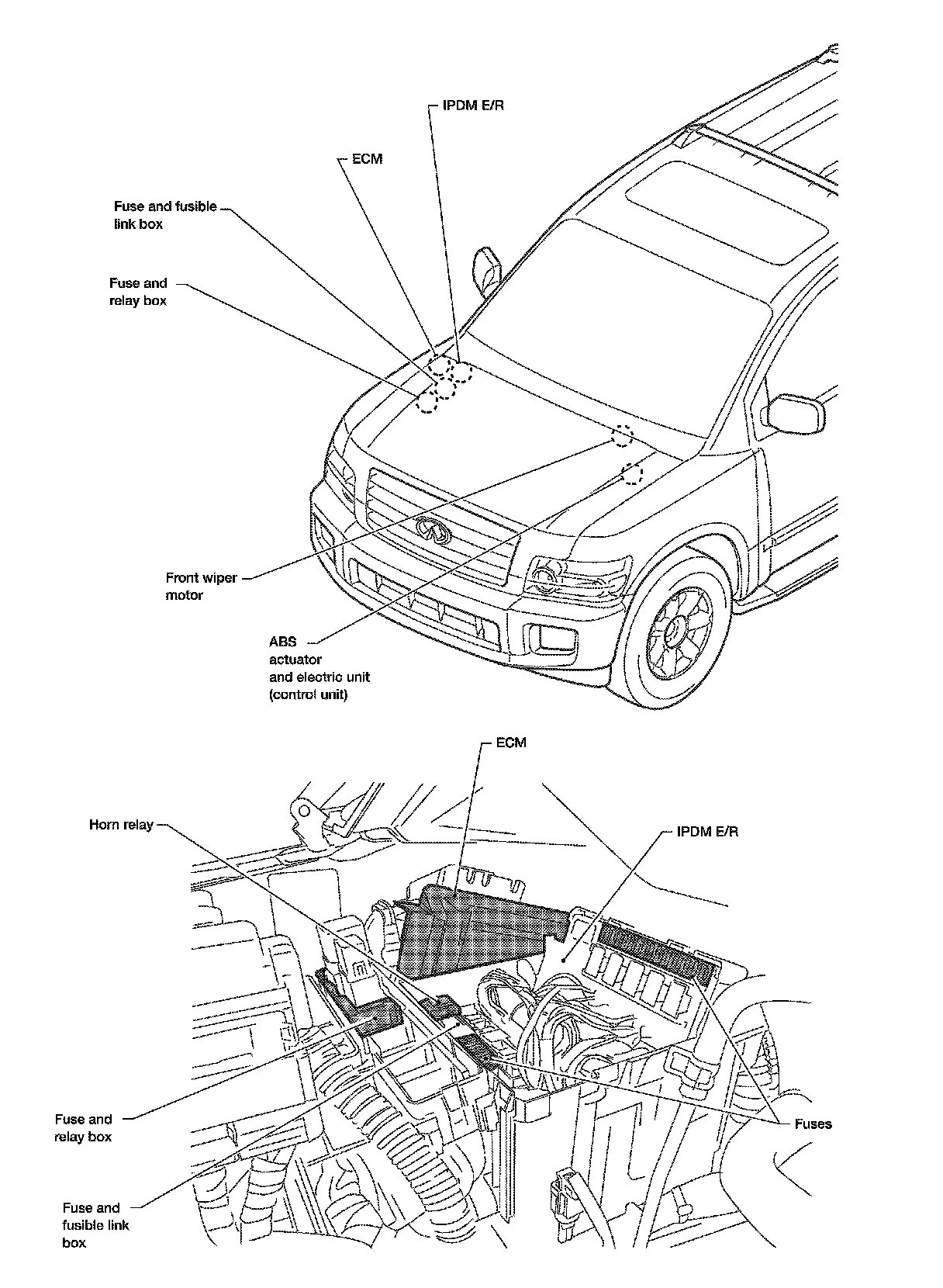 IPDM E/R

ECM

Fuse and fusible link box

Fuse and relay box

Front wiper motor

ABS actuator and electric unit (control unit)

ECM

Horn relay

IPDM E/R

Fuse and relay box

Fuses

Fuse and fusible link box