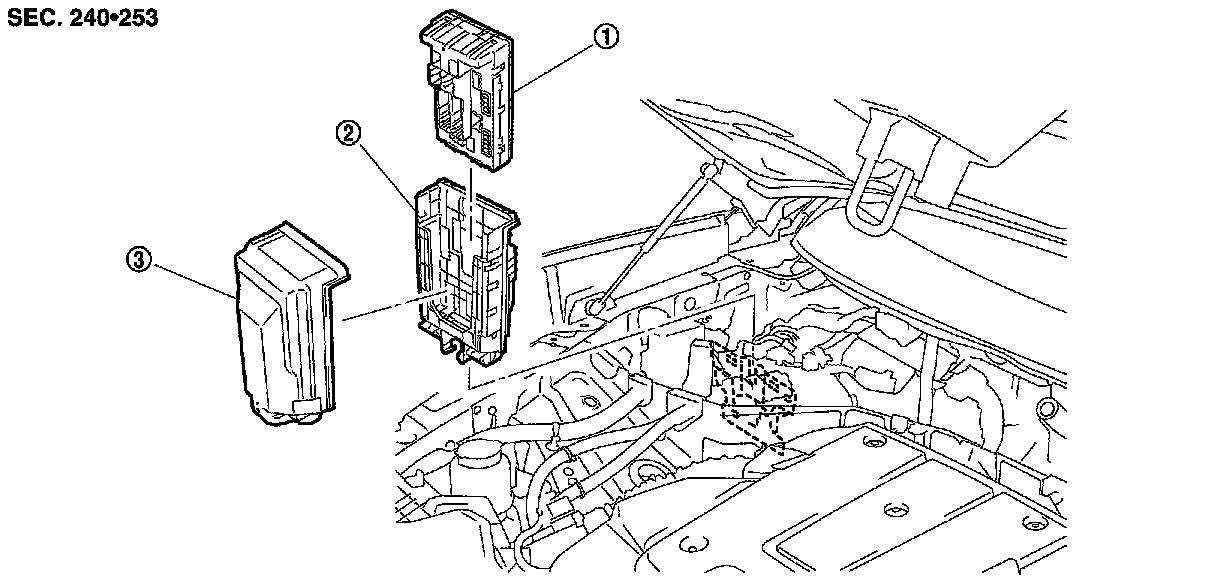 SEC. 240•253

①

②

③