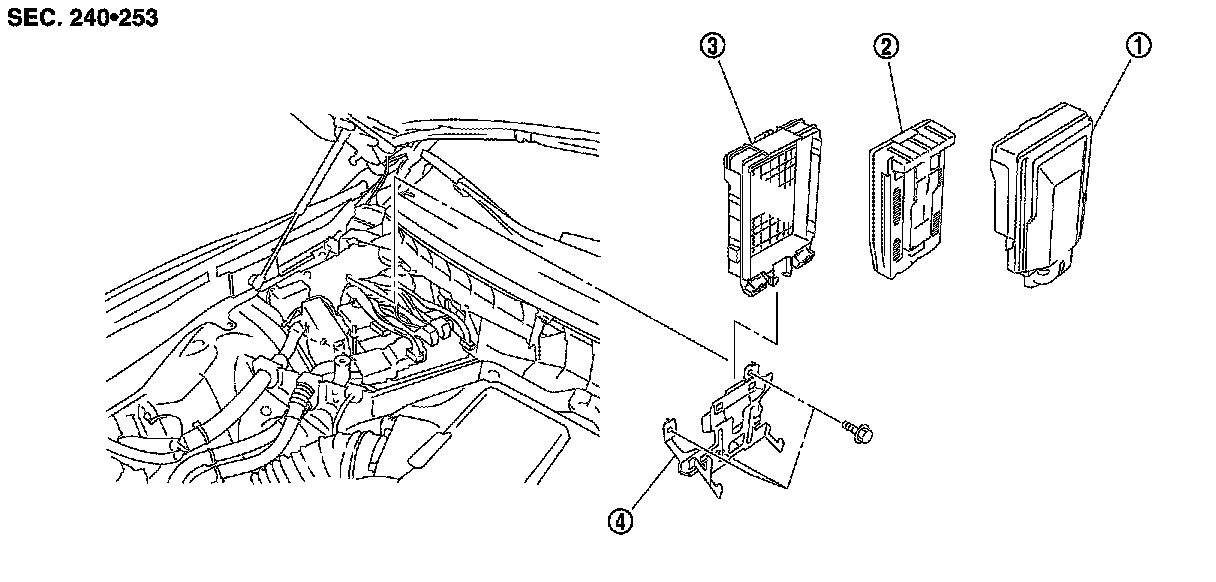 SEC. 240•253

③
②
①
④