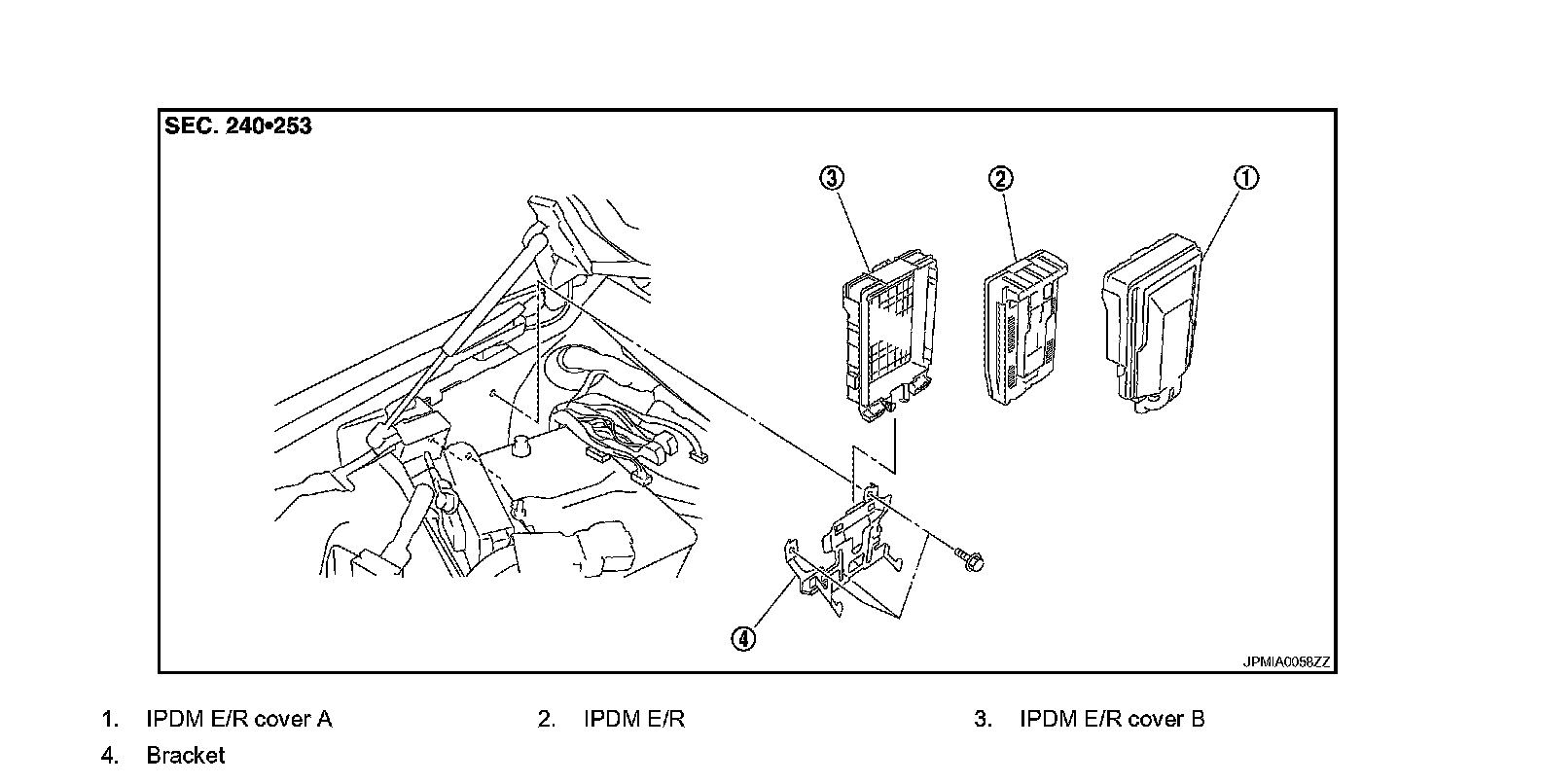 SEC. 240•253

3

2

1

4

JPMIA0058ZZ

1. IPDM E/R cover A
2. IPDM E/R
3. IPDM E/R cover B
4. Bracket