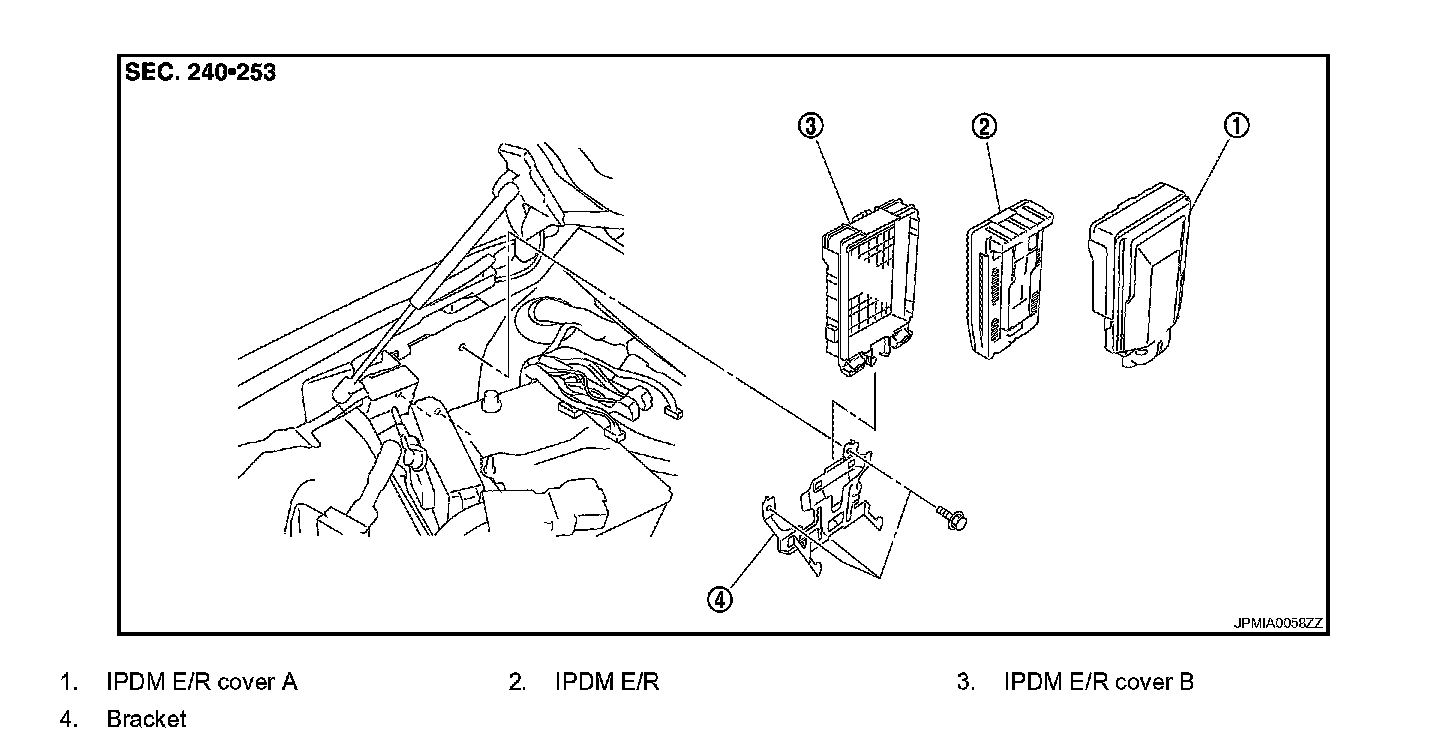 SEC. 240•253

③ ② ①

④

JPMIA0058ZZ

1. IPDM E/R cover A
2. IPDM E/R
3. IPDM E/R cover B
4. Bracket