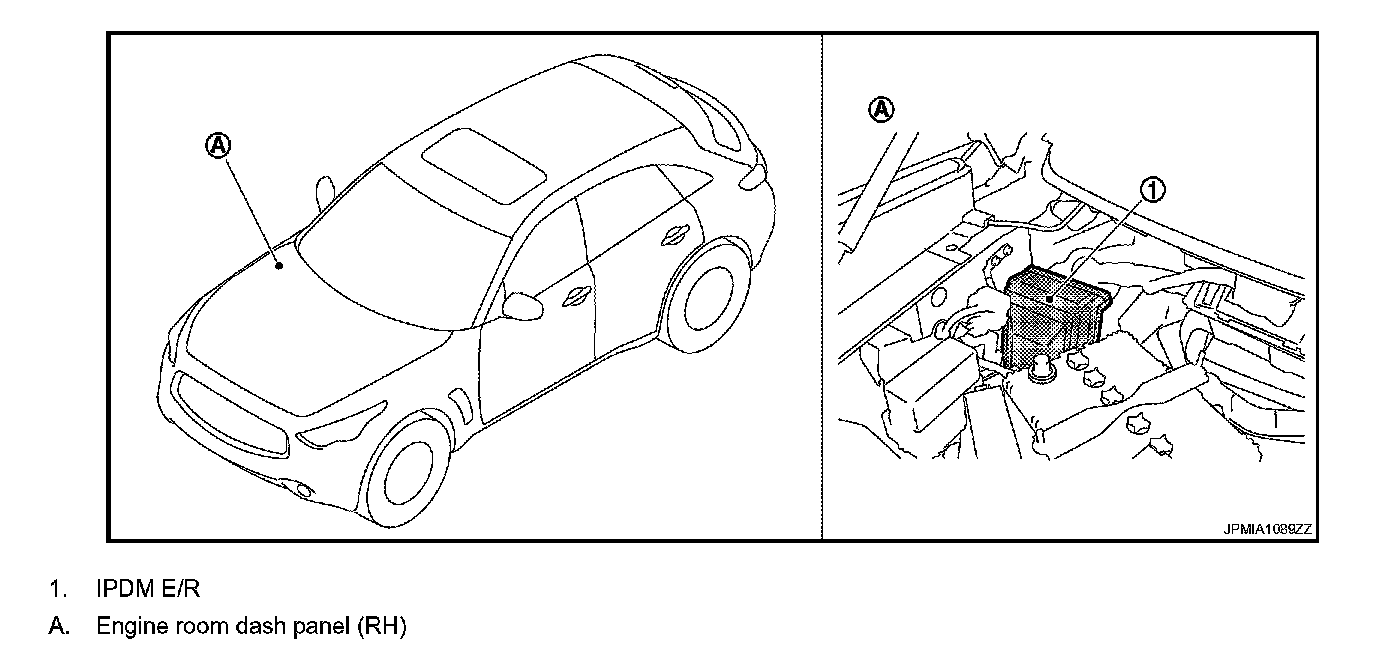 Ⓐ

Ⓐ

①

JPMIA1089ZZ

1. IPDM E/R
A. Engine room dash panel (RH)