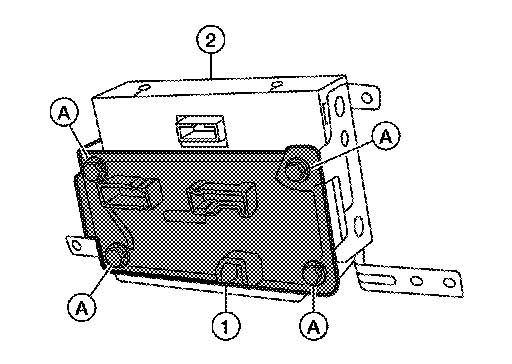 2
A
A
A
1
A