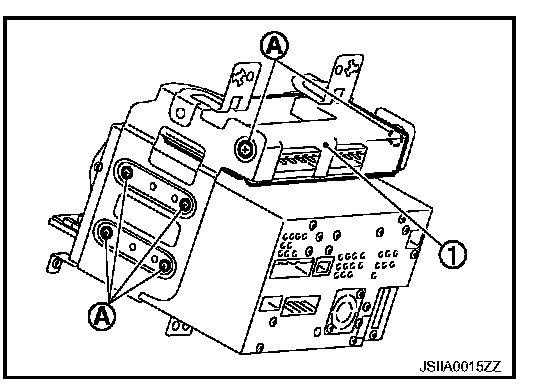 A
1
A
JSIIA0015ZZ