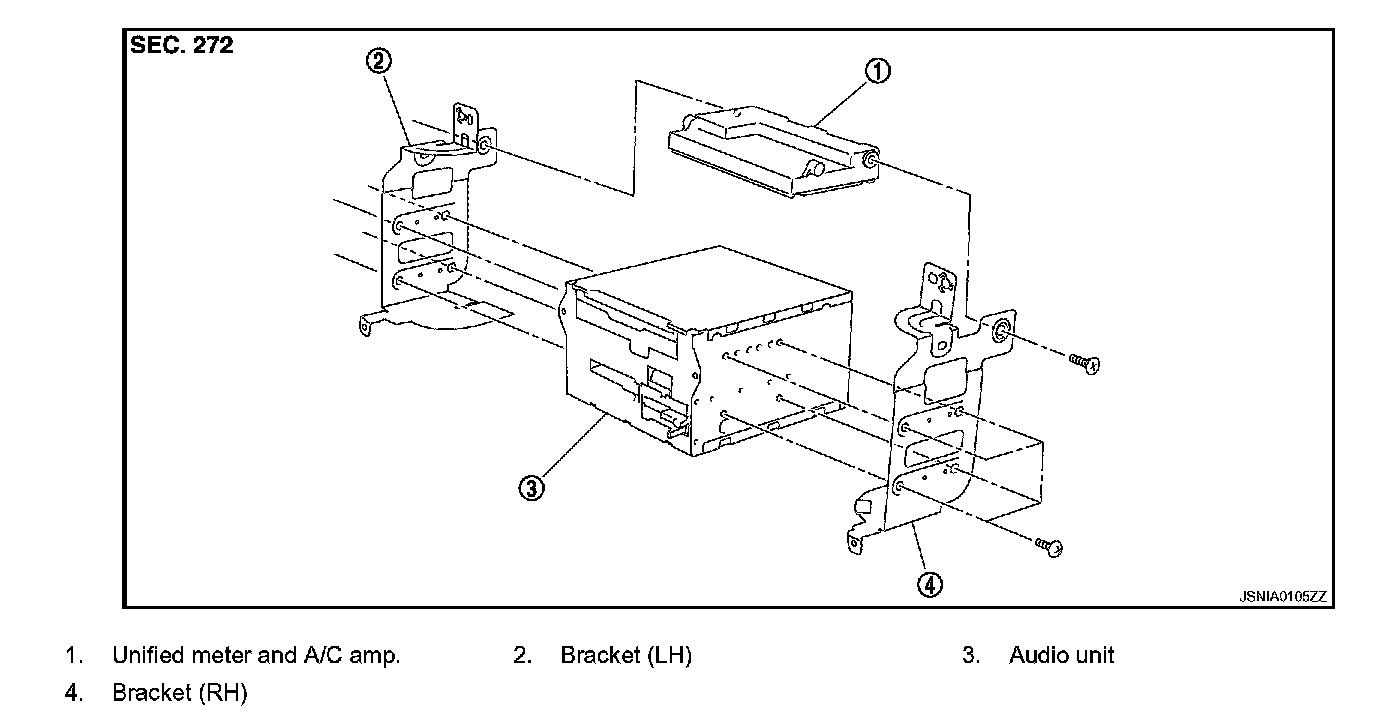 SEC. 272

②

①

③

④

JSNIA0105ZZ

1. Unified meter and A/C amp.
2. Bracket (LH)
3. Audio unit
4. Bracket (RH)