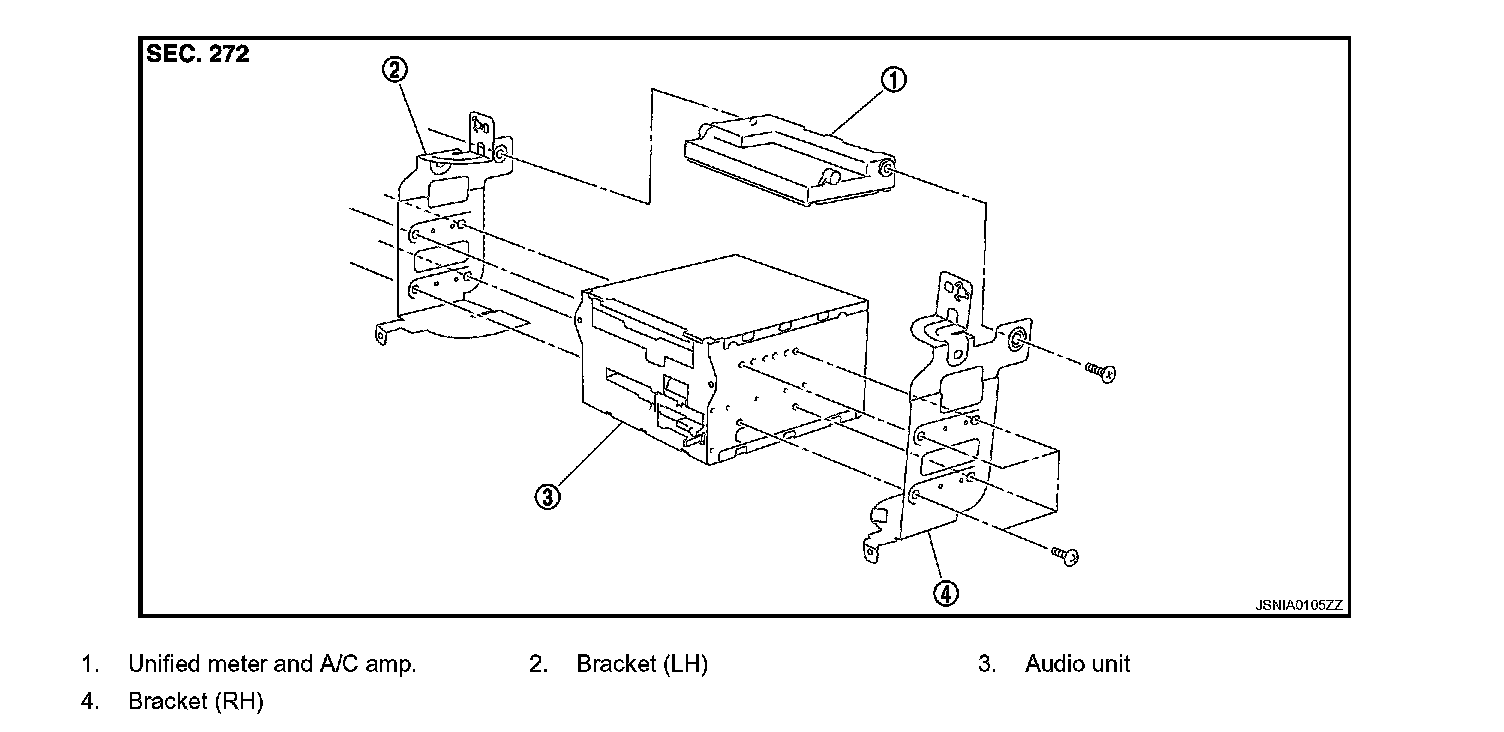 SEC. 272

②

①

③

④

JSNIA0105ZZ

1. Unified meter and A/C amp.
2. Bracket (LH)
3. Audio unit
4. Bracket (RH)